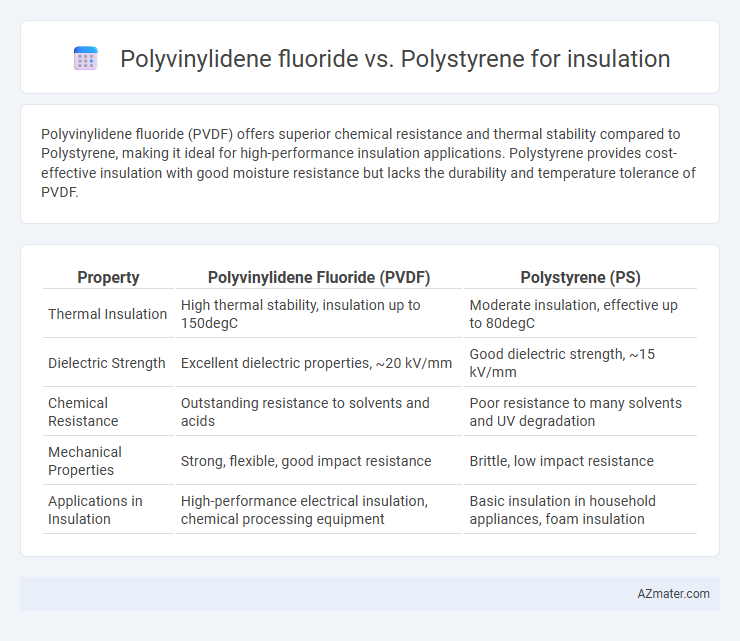 Polyvinylidene fluoride vs. Polystyrene for insulation

Polyvinylidene fluoride (PVDF) offers superior chemical resistance and thermal stability compared to Polystyrene, making it ideal for high-performance insulation applications. Polystyrene provides cost-effective insulation with good moisture resistance but lacks the durability and temperature tolerance of PVDF.

| Property | Polyvinylidene Fluoride (PVDF) | Polystyrene (PS) |
|---|---|---|
| Thermal Insulation | High thermal stability, insulation up to 150degC | Moderate insulation, effective up to 80degC |
| Dielectric Strength | Excellent dielectric properties, ~20 kV/mm | Good dielectric strength, ~15 kV/mm |
| Chemical Resistance | Outstanding resistance to solvents and acids | Poor resistance to many solvents and UV degradation |
| Mechanical Properties | Strong, flexible, good impact resistance | Brittle, low impact resistance |
| Applications in Insulation | High-performance electrical insulation, chemical processing equipment | Basic insulation in household appliances, foam insulation |

AZmater.com