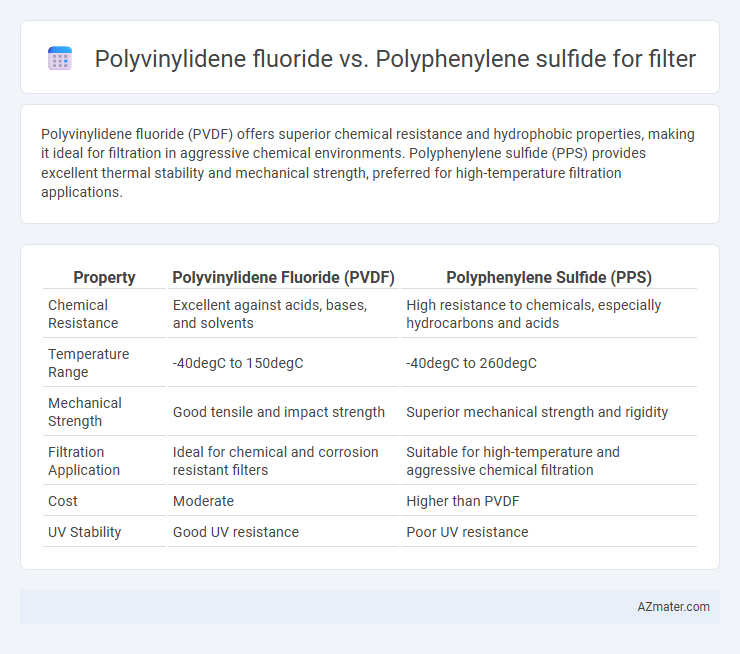 Polyvinylidene fluoride vs. Polyphenylene sulfide for filter

Polyvinylidene fluoride (PVDF) offers superior chemical resistance and hydrophobic properties, making it ideal for filtration in aggressive chemical environments. Polyphenylene sulfide (PPS) provides excellent thermal stability and mechanical strength, preferred for high-temperature filtration applications.

| Property | Polyvinylidene Fluoride (PVDF) | Polyphenylene Sulfide (PPS) |
|---|---|---|
| Chemical Resistance | Excellent against acids, bases, and solvents | High resistance to chemicals, especially hydrocarbons and acids |
| Temperature Range | -40degC to 150degC | -40degC to 260degC |
| Mechanical Strength | Good tensile and impact strength | Superior mechanical strength and rigidity |
| Filtration Application | Ideal for chemical and corrosion resistant filters | Suitable for high-temperature and aggressive chemical filtration |
| Cost | Moderate | Higher than PVDF |
| UV Stability | Good UV resistance | Poor UV resistance |

AZmater.com