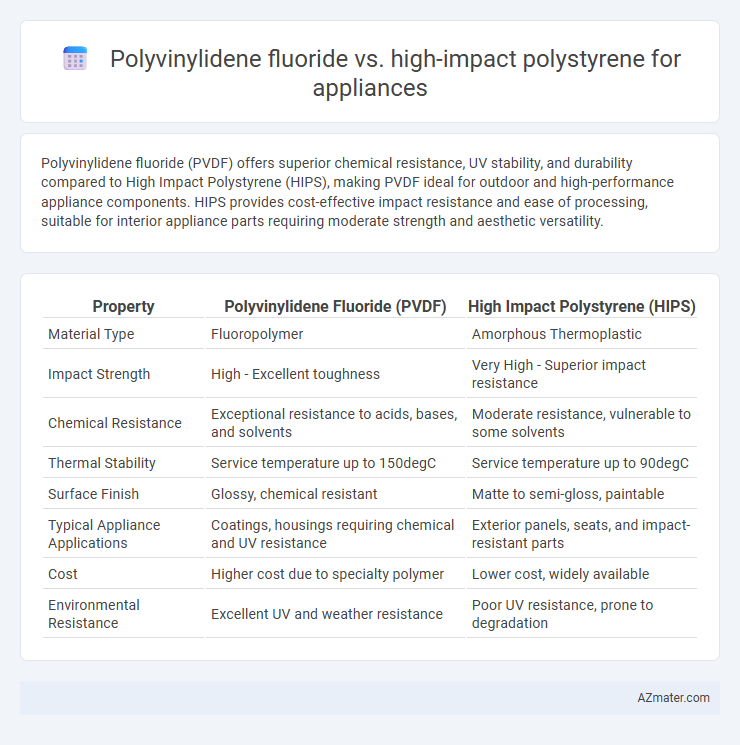 Polyvinylidene fluoride vs. high-impact polystyrene for appliances

Polyvinylidene fluoride (PVDF) offers superior chemical resistance, UV stability, and durability compared to High Impact Polystyrene (HIPS), making PVDF ideal for outdoor and high-performance appliance components. HIPS provides cost-effective impact resistance and ease of processing, suitable for interior appliance parts requiring moderate strength and aesthetic versatility.

| Property | Polyvinylidene Fluoride (PVDF) | High Impact Polystyrene (HIPS) |
|---|---|---|
| Material Type | Fluoropolymer | Amorphous Thermoplastic |
| Impact Strength | High - Excellent toughness | Very High - Superior impact resistance |
| Chemical Resistance | Exceptional resistance to acids, bases, and solvents | Moderate resistance, vulnerable to some solvents |
| Thermal Stability | Service temperature up to 150degC | Service temperature up to 90degC |
| Surface Finish | Glossy, chemical resistant | Matte to semi-gloss, paintable |
| Typical Appliance Applications | Coatings, housings requiring chemical and UV resistance | Exterior panels, seats, and impact-resistant parts |
| Cost | Higher cost due to specialty polymer | Lower cost, widely available |
| Environmental Resistance | Excellent UV and weather resistance | Poor UV resistance, prone to degradation |

AZmater.com