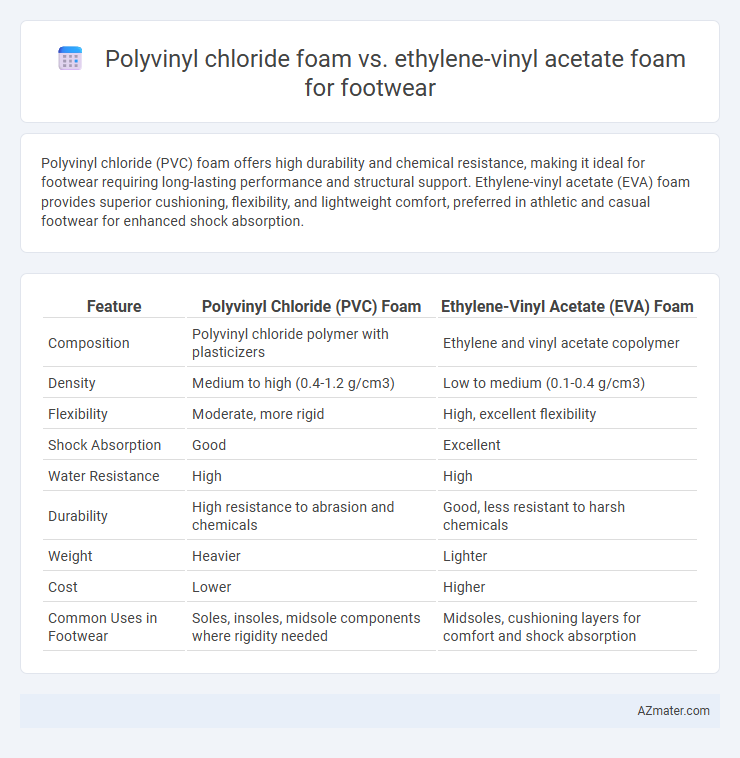 Polyvinyl chloride foam vs. ethylene-vinyl acetate foam for footwear

Polyvinyl chloride (PVC) foam offers high durability and chemical resistance, making it ideal for footwear requiring long-lasting performance and structural support. Ethylene-vinyl acetate (EVA) foam provides superior cushioning, flexibility, and lightweight comfort, preferred in athletic and casual footwear for enhanced shock absorption.

| Feature | Polyvinyl Chloride (PVC) Foam | Ethylene-Vinyl Acetate (EVA) Foam |
|---|---|---|
| Composition | Polyvinyl chloride polymer with plasticizers | Ethylene and vinyl acetate copolymer |
| Density | Medium to high (0.4-1.2 g/cm3) | Low to medium (0.1-0.4 g/cm3) |
| Flexibility | Moderate, more rigid | High, excellent flexibility |
| Shock Absorption | Good | Excellent |
| Water Resistance | High | High |
| Durability | High resistance to abrasion and chemicals | Good, less resistant to harsh chemicals |
| Weight | Heavier | Lighter |
| Cost | Lower | Higher |
| Common Uses in Footwear | Soles, insoles, midsole components where rigidity needed | Midsoles, cushioning layers for comfort and shock absorption |

AZmater.com