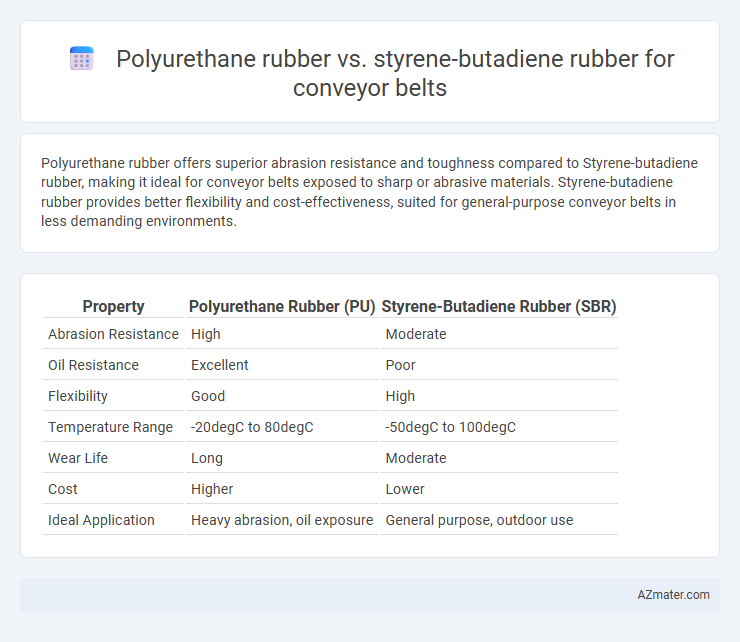 Polyurethane rubber vs. styrene-butadiene rubber for conveyor belts

Polyurethane rubber offers superior abrasion resistance and toughness compared to Styrene-butadiene rubber, making it ideal for conveyor belts exposed to sharp or abrasive materials. Styrene-butadiene rubber provides better flexibility and cost-effectiveness, suited for general-purpose conveyor belts in less demanding environments.

| Property | Polyurethane Rubber (PU) | Styrene-Butadiene Rubber (SBR) |
|---|---|---|
| Abrasion Resistance | High | Moderate |
| Oil Resistance | Excellent | Poor |
| Flexibility | Good | High |
| Temperature Range | -20degC to 80degC | -50degC to 100degC |
| Wear Life | Long | Moderate |
| Cost | Higher | Lower |
| Ideal Application | Heavy abrasion, oil exposure | General purpose, outdoor use |

AZmater.com