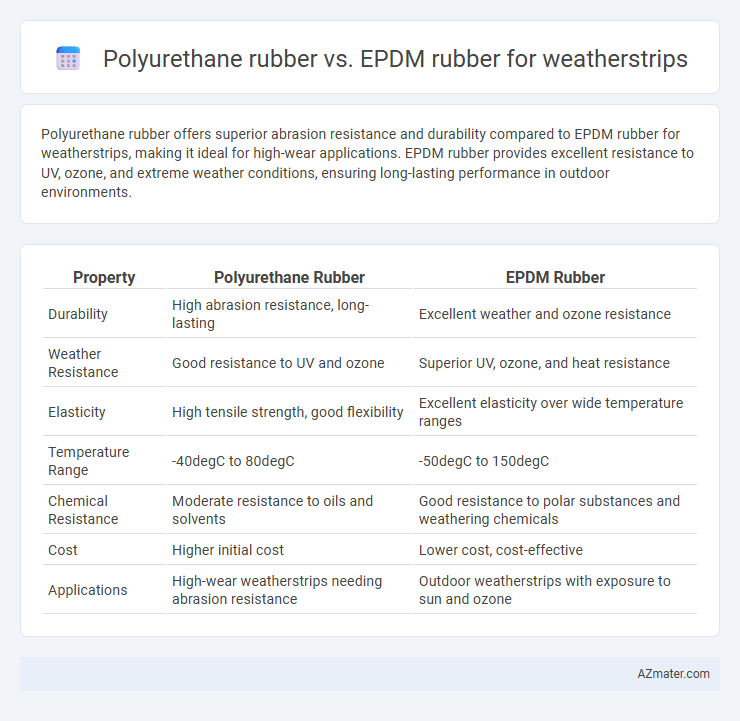 Polyurethane rubber vs. EPDM rubber for weatherstrips

Polyurethane rubber offers superior abrasion resistance and durability compared to EPDM rubber for weatherstrips, making it ideal for high-wear applications. EPDM rubber provides excellent resistance to UV, ozone, and extreme weather conditions, ensuring long-lasting performance in outdoor environments.

| Property | Polyurethane Rubber | EPDM Rubber |
|---|---|---|
| Durability | High abrasion resistance, long-lasting | Excellent weather and ozone resistance |
| Weather Resistance | Good resistance to UV and ozone | Superior UV, ozone, and heat resistance |
| Elasticity | High tensile strength, good flexibility | Excellent elasticity over wide temperature ranges |
| Temperature Range | -40degC to 80degC | -50degC to 150degC |
| Chemical Resistance | Moderate resistance to oils and solvents | Good resistance to polar substances and weathering chemicals |
| Cost | Higher initial cost | Lower cost, cost-effective |
| Applications | High-wear weatherstrips needing abrasion resistance | Outdoor weatherstrips with exposure to sun and ozone |

AZmater.com