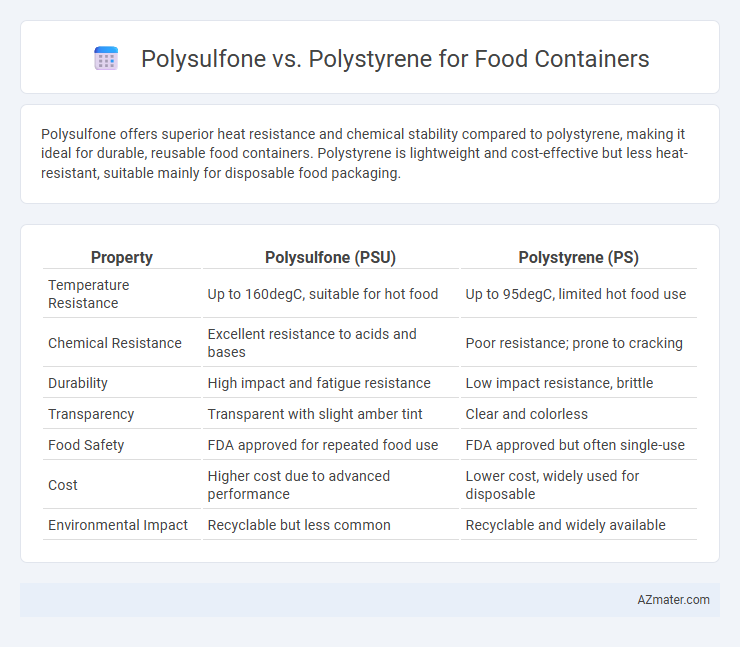 Polysulfone vs. Polystyrene for Food Containers

Polysulfone offers superior heat resistance and chemical stability compared to polystyrene, making it ideal for durable, reusable food containers. Polystyrene is lightweight and cost-effective but less heat-resistant, suitable mainly for disposable food packaging.

| Property | Polysulfone (PSU) | Polystyrene (PS) |
|---|---|---|
| Temperature Resistance | Up to 160degC, suitable for hot food | Up to 95degC, limited hot food use |
| Chemical Resistance | Excellent resistance to acids and bases | Poor resistance; prone to cracking |
| Durability | High impact and fatigue resistance | Low impact resistance, brittle |
| Transparency | Transparent with slight amber tint | Clear and colorless |
| Food Safety | FDA approved for repeated food use | FDA approved but often single-use |
| Cost | Higher cost due to advanced performance | Lower cost, widely used for disposable |
| Environmental Impact | Recyclable but less common | Recyclable and widely available |

AZmater.com