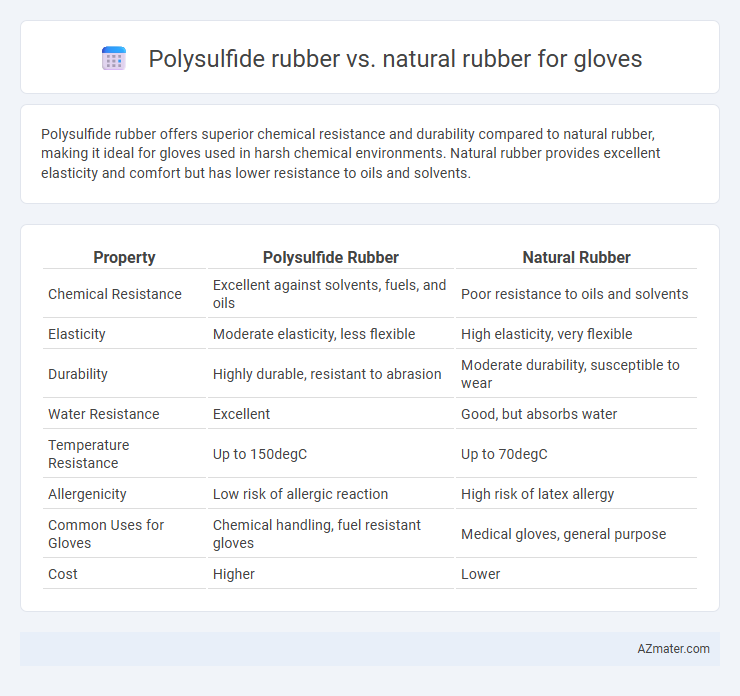 Polysulfide rubber vs. natural rubber for gloves

Polysulfide rubber offers superior chemical resistance and durability compared to natural rubber, making it ideal for gloves used in harsh chemical environments. Natural rubber provides excellent elasticity and comfort but has lower resistance to oils and solvents.

| Property | Polysulfide Rubber | Natural Rubber |
|---|---|---|
| Chemical Resistance | Excellent against solvents, fuels, and oils | Poor resistance to oils and solvents |
| Elasticity | Moderate elasticity, less flexible | High elasticity, very flexible |
| Durability | Highly durable, resistant to abrasion | Moderate durability, susceptible to wear |
| Water Resistance | Excellent | Good, but absorbs water |
| Temperature Resistance | Up to 150degC | Up to 70degC |
| Allergenicity | Low risk of allergic reaction | High risk of latex allergy |
| Common Uses for Gloves | Chemical handling, fuel resistant gloves | Medical gloves, general purpose |
| Cost | Higher | Lower |

AZmater.com