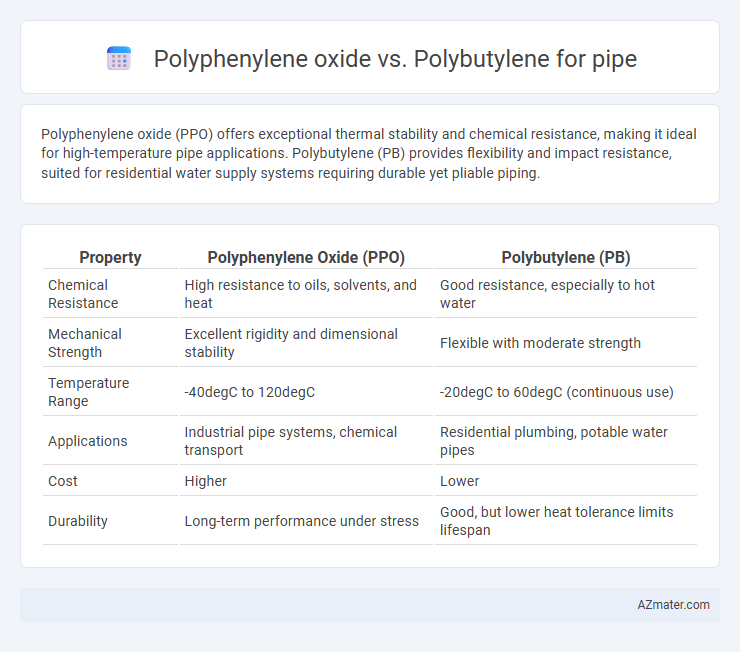 Polyphenylene oxide vs. Polybutylene for pipe

Polyphenylene oxide (PPO) offers exceptional thermal stability and chemical resistance, making it ideal for high-temperature pipe applications. Polybutylene (PB) provides flexibility and impact resistance, suited for residential water supply systems requiring durable yet pliable piping.

| Property | Polyphenylene Oxide (PPO) | Polybutylene (PB) |
|---|---|---|
| Chemical Resistance | High resistance to oils, solvents, and heat | Good resistance, especially to hot water |
| Mechanical Strength | Excellent rigidity and dimensional stability | Flexible with moderate strength |
| Temperature Range | -40degC to 120degC | -20degC to 60degC (continuous use) |
| Applications | Industrial pipe systems, chemical transport | Residential plumbing, potable water pipes |
| Cost | Higher | Lower |
| Durability | Long-term performance under stress | Good, but lower heat tolerance limits lifespan |

AZmater.com