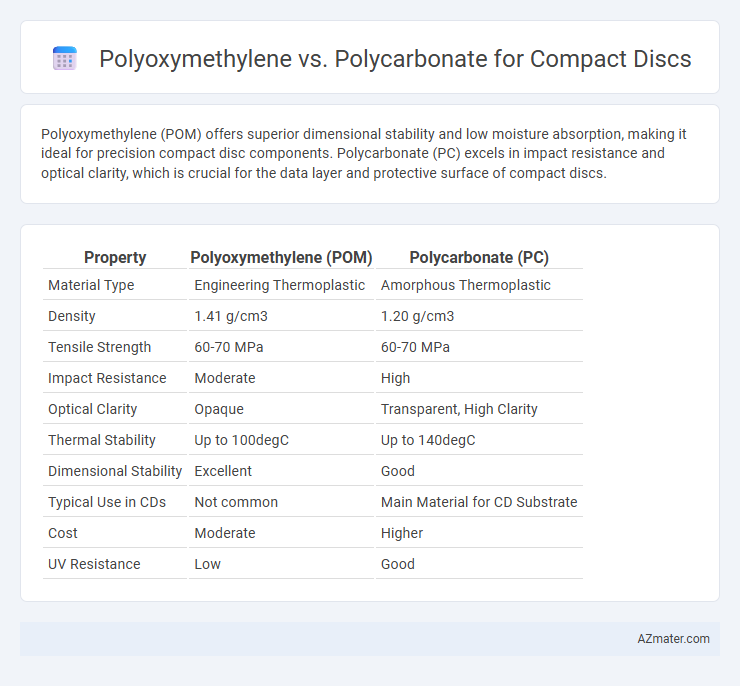 Polyoxymethylene vs. Polycarbonate for Compact Discs

Polyoxymethylene (POM) offers superior dimensional stability and low moisture absorption, making it ideal for precision compact disc components. Polycarbonate (PC) excels in impact resistance and optical clarity, which is crucial for the data layer and protective surface of compact discs.

| Property | Polyoxymethylene (POM) | Polycarbonate (PC) |
|---|---|---|
| Material Type | Engineering Thermoplastic | Amorphous Thermoplastic |
| Density | 1.41 g/cm3 | 1.20 g/cm3 |
| Tensile Strength | 60-70 MPa | 60-70 MPa |
| Impact Resistance | Moderate | High |
| Optical Clarity | Opaque | Transparent, High Clarity |
| Thermal Stability | Up to 100degC | Up to 140degC |
| Dimensional Stability | Excellent | Good |
| Typical Use in CDs | Not common | Main Material for CD Substrate |
| Cost | Moderate | Higher |
| UV Resistance | Low | Good |

AZmater.com