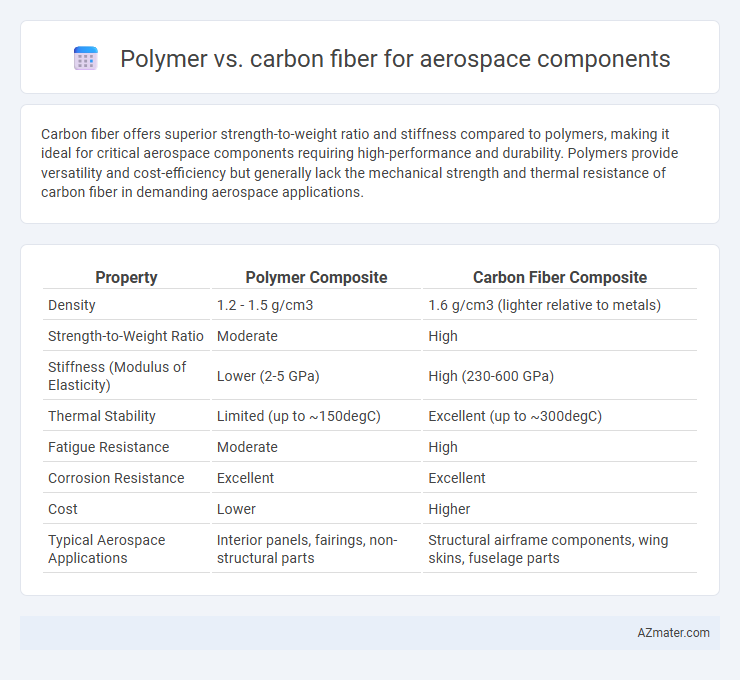 Polymer vs. carbon fiber for aerospace components

Carbon fiber offers superior strength-to-weight ratio and stiffness compared to polymers, making it ideal for critical aerospace components requiring high-performance and durability. Polymers provide versatility and cost-efficiency but generally lack the mechanical strength and thermal resistance of carbon fiber in demanding aerospace applications.

| Property | Polymer Composite | Carbon Fiber Composite |
|---|---|---|
| Density | 1.2 - 1.5 g/cm3 | 1.6 g/cm3 (lighter relative to metals) |
| Strength-to-Weight Ratio | Moderate | High |
| Stiffness (Modulus of Elasticity) | Lower (2-5 GPa) | High (230-600 GPa) |
| Thermal Stability | Limited (up to ~150degC) | Excellent (up to ~300degC) |
| Fatigue Resistance | Moderate | High |
| Corrosion Resistance | Excellent | Excellent |
| Cost | Lower | Higher |
| Typical Aerospace Applications | Interior panels, fairings, non-structural parts | Structural airframe components, wing skins, fuselage parts |

AZmater.com