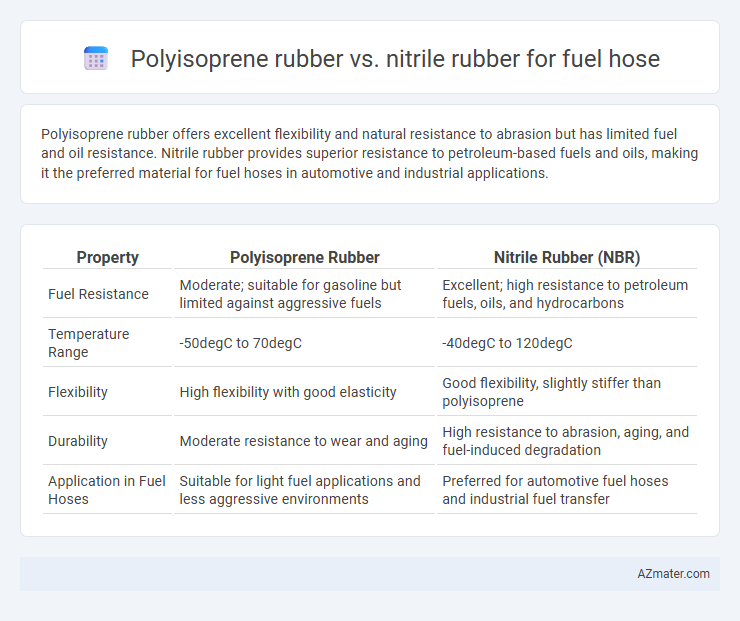 Polyisoprene rubber vs. nitrile rubber for fuel hose

Polyisoprene rubber offers excellent flexibility and natural resistance to abrasion but has limited fuel and oil resistance. Nitrile rubber provides superior resistance to petroleum-based fuels and oils, making it the preferred material for fuel hoses in automotive and industrial applications.

| Property | Polyisoprene Rubber | Nitrile Rubber (NBR) |
|---|---|---|
| Fuel Resistance | Moderate; suitable for gasoline but limited against aggressive fuels | Excellent; high resistance to petroleum fuels, oils, and hydrocarbons |
| Temperature Range | -50degC to 70degC | -40degC to 120degC |
| Flexibility | High flexibility with good elasticity | Good flexibility, slightly stiffer than polyisoprene |
| Durability | Moderate resistance to wear and aging | High resistance to abrasion, aging, and fuel-induced degradation |
| Application in Fuel Hoses | Suitable for light fuel applications and less aggressive environments | Preferred for automotive fuel hoses and industrial fuel transfer |

AZmater.com