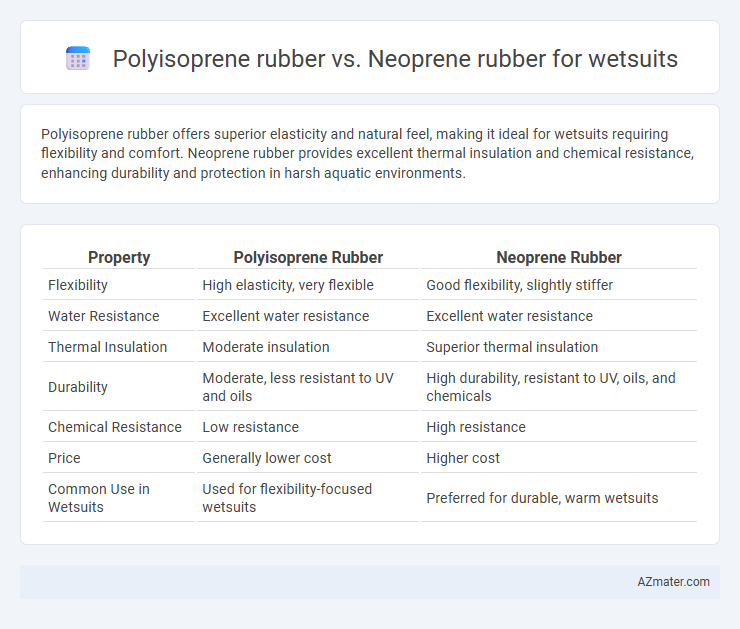 Polyisoprene rubber vs. Neoprene rubber for wetsuits

Polyisoprene rubber offers superior elasticity and natural feel, making it ideal for wetsuits requiring flexibility and comfort. Neoprene rubber provides excellent thermal insulation and chemical resistance, enhancing durability and protection in harsh aquatic environments.

| Property | Polyisoprene Rubber | Neoprene Rubber |
|---|---|---|
| Flexibility | High elasticity, very flexible | Good flexibility, slightly stiffer |
| Water Resistance | Excellent water resistance | Excellent water resistance |
| Thermal Insulation | Moderate insulation | Superior thermal insulation |
| Durability | Moderate, less resistant to UV and oils | High durability, resistant to UV, oils, and chemicals |
| Chemical Resistance | Low resistance | High resistance |
| Price | Generally lower cost | Higher cost |
| Common Use in Wetsuits | Used for flexibility-focused wetsuits | Preferred for durable, warm wetsuits |

AZmater.com