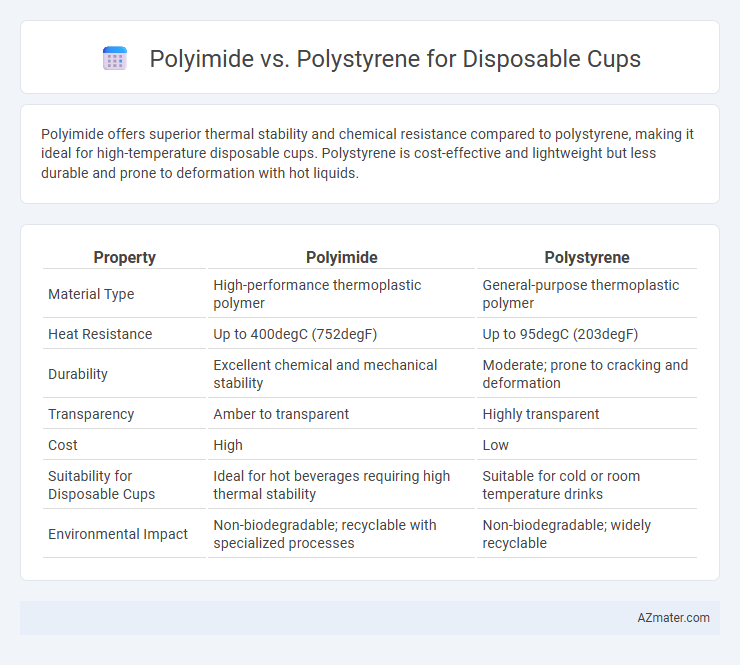 Polyimide vs. Polystyrene for Disposable Cups

Polyimide offers superior thermal stability and chemical resistance compared to polystyrene, making it ideal for high-temperature disposable cups. Polystyrene is cost-effective and lightweight but less durable and prone to deformation with hot liquids.

| Property | Polyimide | Polystyrene |
|---|---|---|
| Material Type | High-performance thermoplastic polymer | General-purpose thermoplastic polymer |
| Heat Resistance | Up to 400degC (752degF) | Up to 95degC (203degF) |
| Durability | Excellent chemical and mechanical stability | Moderate; prone to cracking and deformation |
| Transparency | Amber to transparent | Highly transparent |
| Cost | High | Low |
| Suitability for Disposable Cups | Ideal for hot beverages requiring high thermal stability | Suitable for cold or room temperature drinks |
| Environmental Impact | Non-biodegradable; recyclable with specialized processes | Non-biodegradable; widely recyclable |

AZmater.com