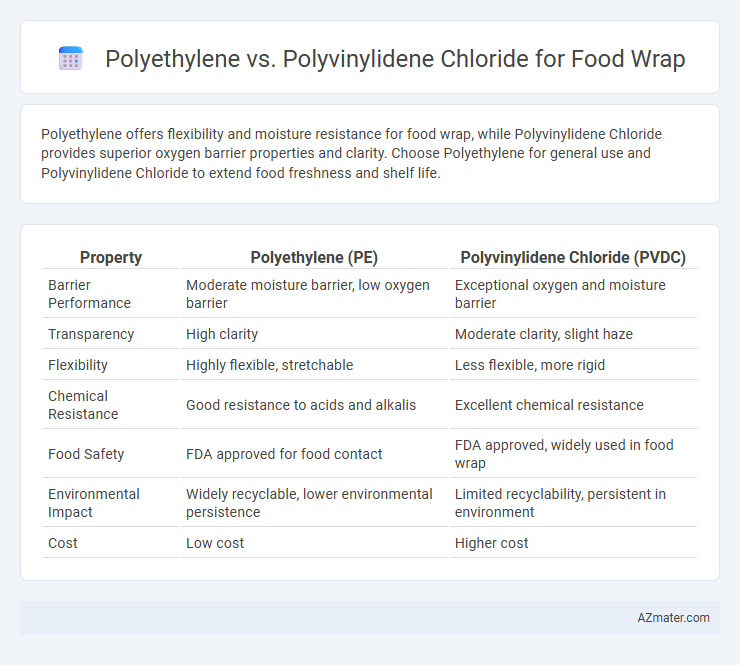 Polyethylene vs. Polyvinylidene Chloride for Food Wrap

Polyethylene offers flexibility and moisture resistance for food wrap, while Polyvinylidene Chloride provides superior oxygen barrier properties and clarity. Choose Polyethylene for general use and Polyvinylidene Chloride to extend food freshness and shelf life.

| Property | Polyethylene (PE) | Polyvinylidene Chloride (PVDC) |
|---|---|---|
| Barrier Performance | Moderate moisture barrier, low oxygen barrier | Exceptional oxygen and moisture barrier |
| Transparency | High clarity | Moderate clarity, slight haze |
| Flexibility | Highly flexible, stretchable | Less flexible, more rigid |
| Chemical Resistance | Good resistance to acids and alkalis | Excellent chemical resistance |
| Food Safety | FDA approved for food contact | FDA approved, widely used in food wrap |
| Environmental Impact | Widely recyclable, lower environmental persistence | Limited recyclability, persistent in environment |
| Cost | Low cost | Higher cost |

AZmater.com