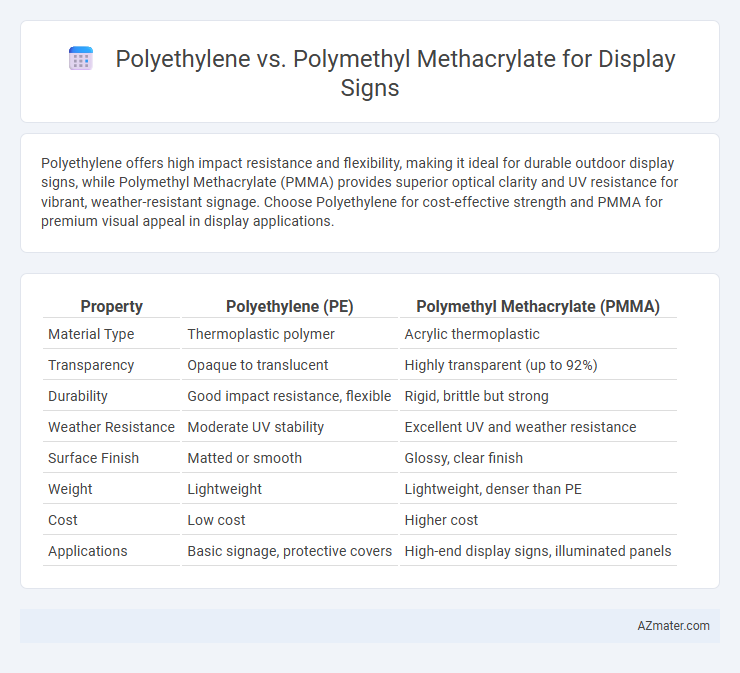 Polyethylene vs. Polymethyl Methacrylate for Display Signs

Polyethylene offers high impact resistance and flexibility, making it ideal for durable outdoor display signs, while Polymethyl Methacrylate (PMMA) provides superior optical clarity and UV resistance for vibrant, weather-resistant signage. Choose Polyethylene for cost-effective strength and PMMA for premium visual appeal in display applications.

| Property | Polyethylene (PE) | Polymethyl Methacrylate (PMMA) |
|---|---|---|
| Material Type | Thermoplastic polymer | Acrylic thermoplastic |
| Transparency | Opaque to translucent | Highly transparent (up to 92%) |
| Durability | Good impact resistance, flexible | Rigid, brittle but strong |
| Weather Resistance | Moderate UV stability | Excellent UV and weather resistance |
| Surface Finish | Matted or smooth | Glossy, clear finish |
| Weight | Lightweight | Lightweight, denser than PE |
| Cost | Low cost | Higher cost |
| Applications | Basic signage, protective covers | High-end display signs, illuminated panels |

AZmater.com