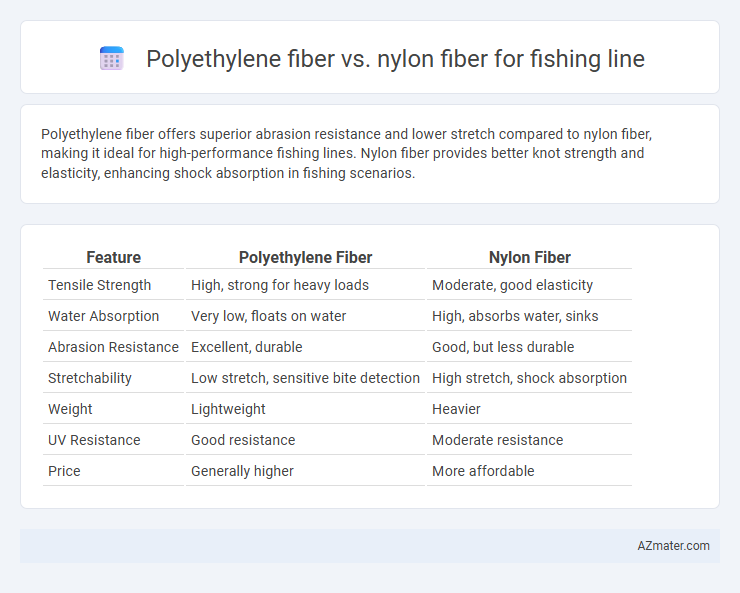 Polyethylene fiber vs. nylon fiber for fishing line

Polyethylene fiber offers superior abrasion resistance and lower stretch compared to nylon fiber, making it ideal for high-performance fishing lines. Nylon fiber provides better knot strength and elasticity, enhancing shock absorption in fishing scenarios.

| Feature | Polyethylene Fiber | Nylon Fiber |
|---|---|---|
| Tensile Strength | High, strong for heavy loads | Moderate, good elasticity |
| Water Absorption | Very low, floats on water | High, absorbs water, sinks |
| Abrasion Resistance | Excellent, durable | Good, but less durable |
| Stretchability | Low stretch, sensitive bite detection | High stretch, shock absorption |
| Weight | Lightweight | Heavier |
| UV Resistance | Good resistance | Moderate resistance |
| Price | Generally higher | More affordable |

AZmater.com