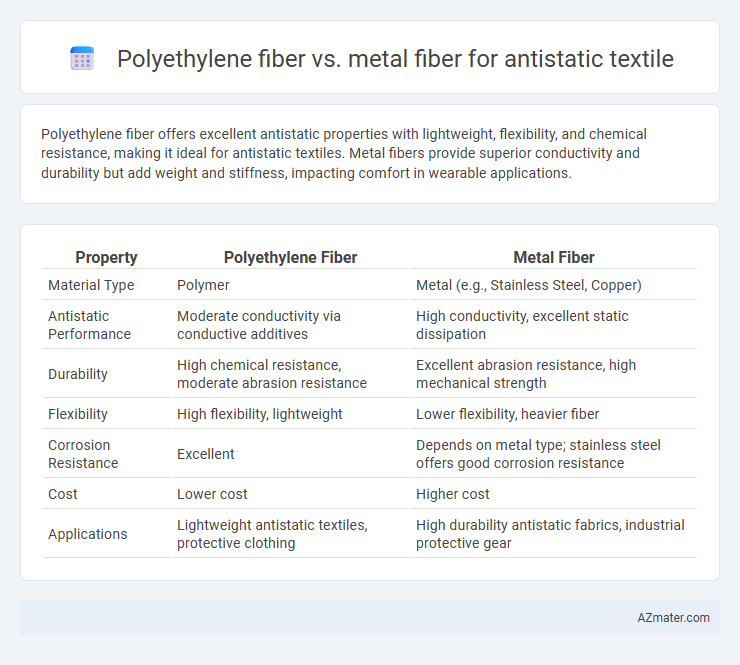 Polyethylene fiber vs. metal fiber for antistatic textile

Polyethylene fiber offers excellent antistatic properties with lightweight, flexibility, and chemical resistance, making it ideal for antistatic textiles. Metal fibers provide superior conductivity and durability but add weight and stiffness, impacting comfort in wearable applications.

| Property | Polyethylene Fiber | Metal Fiber |
|---|---|---|
| Material Type | Polymer | Metal (e.g., Stainless Steel, Copper) |
| Antistatic Performance | Moderate conductivity via conductive additives | High conductivity, excellent static dissipation |
| Durability | High chemical resistance, moderate abrasion resistance | Excellent abrasion resistance, high mechanical strength |
| Flexibility | High flexibility, lightweight | Lower flexibility, heavier fiber |
| Corrosion Resistance | Excellent | Depends on metal type; stainless steel offers good corrosion resistance |
| Cost | Lower cost | Higher cost |
| Applications | Lightweight antistatic textiles, protective clothing | High durability antistatic fabrics, industrial protective gear |

AZmater.com