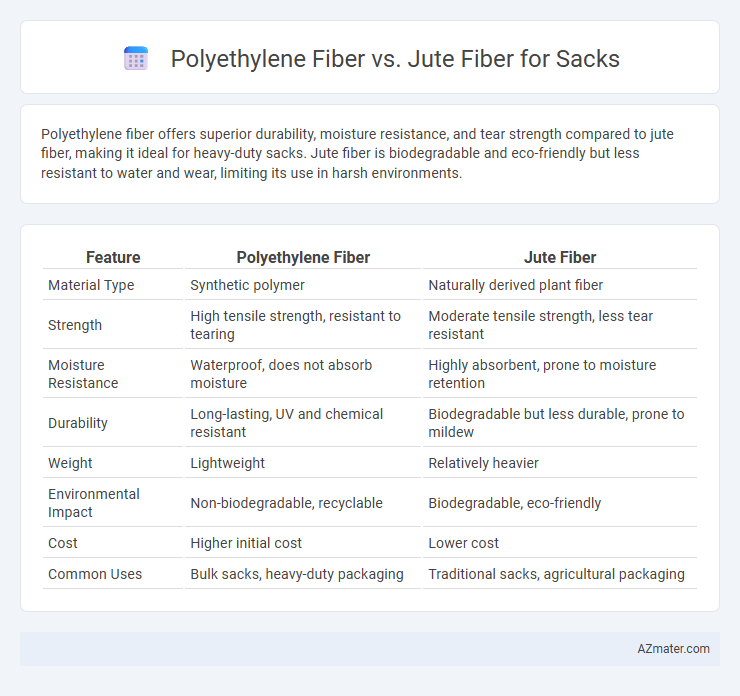 Polyethylene Fiber vs. Jute Fiber for Sacks

Polyethylene fiber offers superior durability, moisture resistance, and tear strength compared to jute fiber, making it ideal for heavy-duty sacks. Jute fiber is biodegradable and eco-friendly but less resistant to water and wear, limiting its use in harsh environments.

| Feature | Polyethylene Fiber | Jute Fiber |
|---|---|---|
| Material Type | Synthetic polymer | Naturally derived plant fiber |
| Strength | High tensile strength, resistant to tearing | Moderate tensile strength, less tear resistant |
| Moisture Resistance | Waterproof, does not absorb moisture | Highly absorbent, prone to moisture retention |
| Durability | Long-lasting, UV and chemical resistant | Biodegradable but less durable, prone to mildew |
| Weight | Lightweight | Relatively heavier |
| Environmental Impact | Non-biodegradable, recyclable | Biodegradable, eco-friendly |
| Cost | Higher initial cost | Lower cost |
| Common Uses | Bulk sacks, heavy-duty packaging | Traditional sacks, agricultural packaging |

AZmater.com