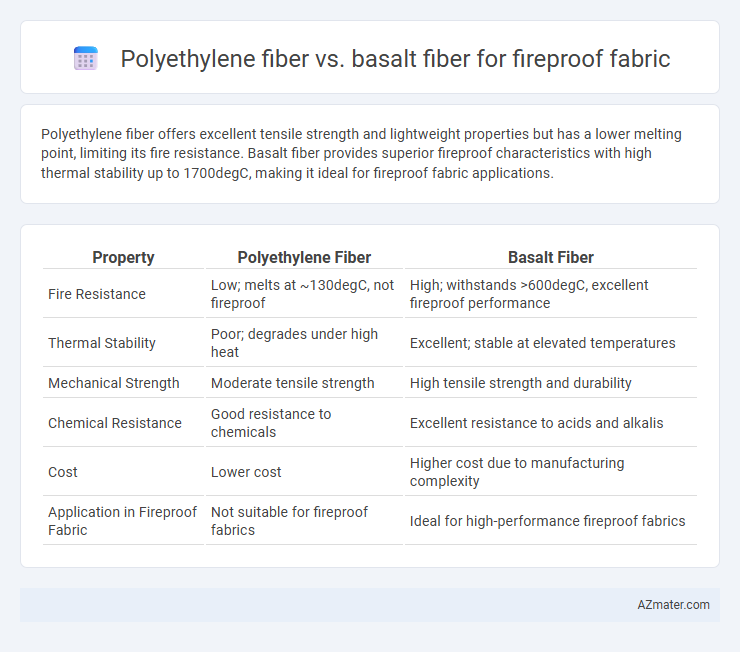 Polyethylene fiber vs. basalt fiber for fireproof fabric

Polyethylene fiber offers excellent tensile strength and lightweight properties but has a lower melting point, limiting its fire resistance. Basalt fiber provides superior fireproof characteristics with high thermal stability up to 1700degC, making it ideal for fireproof fabric applications.

| Property | Polyethylene Fiber | Basalt Fiber |
|---|---|---|
| Fire Resistance | Low; melts at ~130degC, not fireproof | High; withstands >600degC, excellent fireproof performance |
| Thermal Stability | Poor; degrades under high heat | Excellent; stable at elevated temperatures |
| Mechanical Strength | Moderate tensile strength | High tensile strength and durability |
| Chemical Resistance | Good resistance to chemicals | Excellent resistance to acids and alkalis |
| Cost | Lower cost | Higher cost due to manufacturing complexity |
| Application in Fireproof Fabric | Not suitable for fireproof fabrics | Ideal for high-performance fireproof fabrics |

AZmater.com