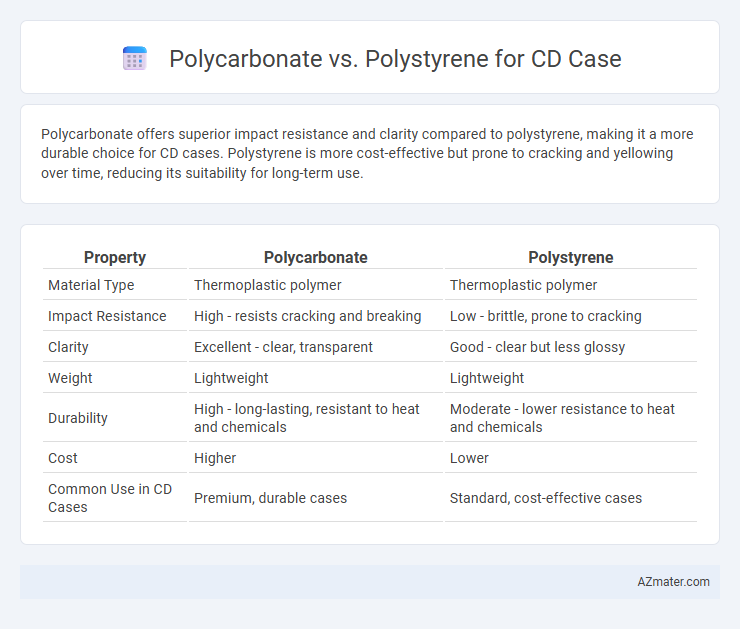 Polycarbonate vs. Polystyrene for CD Case

Polycarbonate offers superior impact resistance and clarity compared to polystyrene, making it a more durable choice for CD cases. Polystyrene is more cost-effective but prone to cracking and yellowing over time, reducing its suitability for long-term use.

| Property | Polycarbonate | Polystyrene |
|---|---|---|
| Material Type | Thermoplastic polymer | Thermoplastic polymer |
| Impact Resistance | High - resists cracking and breaking | Low - brittle, prone to cracking |
| Clarity | Excellent - clear, transparent | Good - clear but less glossy |
| Weight | Lightweight | Lightweight |
| Durability | High - long-lasting, resistant to heat and chemicals | Moderate - lower resistance to heat and chemicals |
| Cost | Higher | Lower |
| Common Use in CD Cases | Premium, durable cases | Standard, cost-effective cases |

AZmater.com