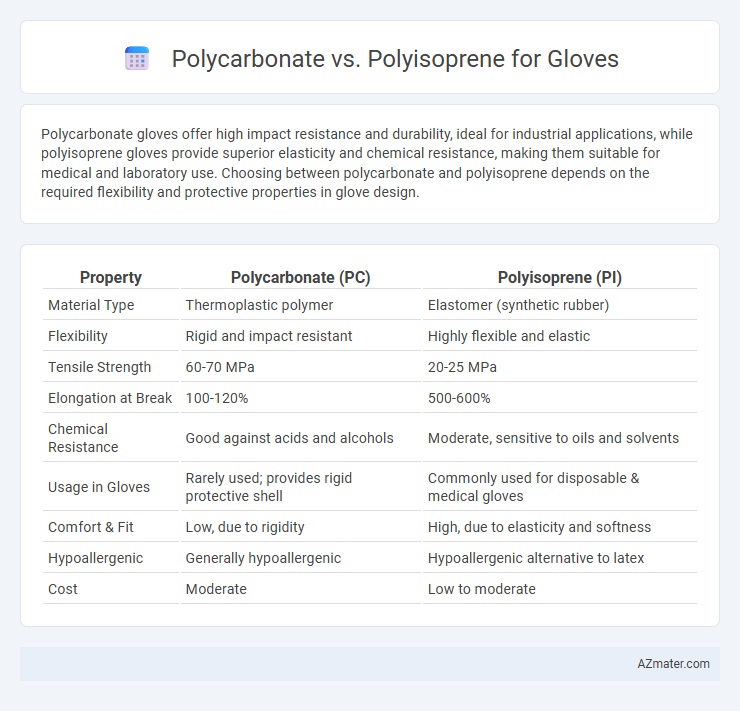 Polycarbonate vs. Polyisoprene for Gloves

Polycarbonate gloves offer high impact resistance and durability, ideal for industrial applications, while polyisoprene gloves provide superior elasticity and chemical resistance, making them suitable for medical and laboratory use. Choosing between polycarbonate and polyisoprene depends on the required flexibility and protective properties in glove design.

| Property | Polycarbonate (PC) | Polyisoprene (PI) |
|---|---|---|
| Material Type | Thermoplastic polymer | Elastomer (synthetic rubber) |
| Flexibility | Rigid and impact resistant | Highly flexible and elastic |
| Tensile Strength | 60-70 MPa | 20-25 MPa |
| Elongation at Break | 100-120% | 500-600% |
| Chemical Resistance | Good against acids and alcohols | Moderate, sensitive to oils and solvents |
| Usage in Gloves | Rarely used; provides rigid protective shell | Commonly used for disposable & medical gloves |
| Comfort & Fit | Low, due to rigidity | High, due to elasticity and softness |
| Hypoallergenic | Generally hypoallergenic | Hypoallergenic alternative to latex |
| Cost | Moderate | Low to moderate |

AZmater.com