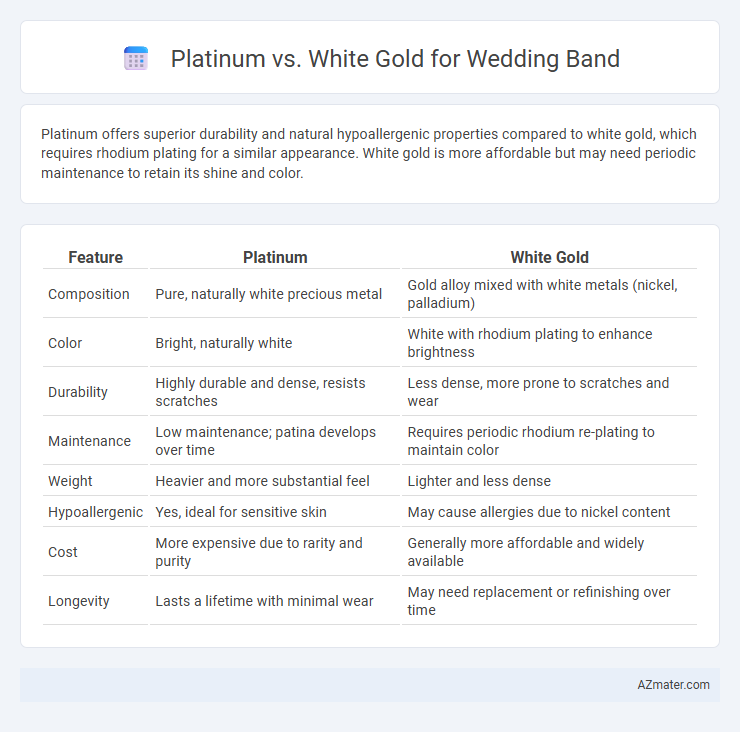 Platinum vs. White Gold for Wedding Band

Platinum offers superior durability and natural hypoallergenic properties compared to white gold, which requires rhodium plating for a similar appearance. White gold is more affordable but may need periodic maintenance to retain its shine and color.

| Feature | Platinum | White Gold |
|---|---|---|
| Composition | Pure, naturally white precious metal | Gold alloy mixed with white metals (nickel, palladium) |
| Color | Bright, naturally white | White with rhodium plating to enhance brightness |
| Durability | Highly durable and dense, resists scratches | Less dense, more prone to scratches and wear |
| Maintenance | Low maintenance; patina develops over time | Requires periodic rhodium re-plating to maintain color |
| Weight | Heavier and more substantial feel | Lighter and less dense |
| Hypoallergenic | Yes, ideal for sensitive skin | May cause allergies due to nickel content |
| Cost | More expensive due to rarity and purity | Generally more affordable and widely available |
| Longevity | Lasts a lifetime with minimal wear | May need replacement or refinishing over time |

AZmater.com