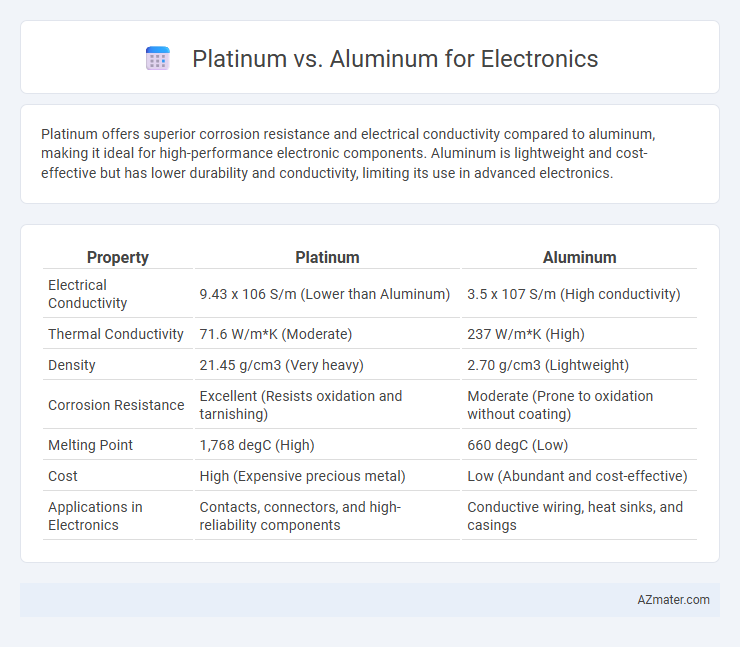 Platinum vs. Aluminum for Electronics

Platinum offers superior corrosion resistance and electrical conductivity compared to aluminum, making it ideal for high-performance electronic components. Aluminum is lightweight and cost-effective but has lower durability and conductivity, limiting its use in advanced electronics.

| Property | Platinum | Aluminum |
|---|---|---|
| Electrical Conductivity | 9.43 x 106 S/m (Lower than Aluminum) | 3.5 x 107 S/m (High conductivity) |
| Thermal Conductivity | 71.6 W/m*K (Moderate) | 237 W/m*K (High) |
| Density | 21.45 g/cm3 (Very heavy) | 2.70 g/cm3 (Lightweight) |
| Corrosion Resistance | Excellent (Resists oxidation and tarnishing) | Moderate (Prone to oxidation without coating) |
| Melting Point | 1,768 degC (High) | 660 degC (Low) |
| Cost | High (Expensive precious metal) | Low (Abundant and cost-effective) |
| Applications in Electronics | Contacts, connectors, and high-reliability components | Conductive wiring, heat sinks, and casings |

AZmater.com