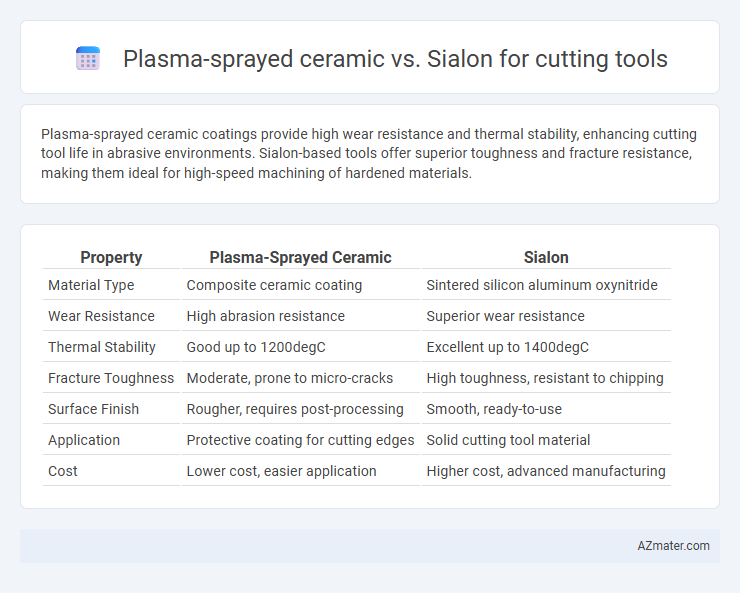 Plasma-sprayed ceramic vs. Sialon for cutting tools

Plasma-sprayed ceramic coatings provide high wear resistance and thermal stability, enhancing cutting tool life in abrasive environments. Sialon-based tools offer superior toughness and fracture resistance, making them ideal for high-speed machining of hardened materials.

| Property | Plasma-Sprayed Ceramic | Sialon |
|---|---|---|
| Material Type | Composite ceramic coating | Sintered silicon aluminum oxynitride |
| Wear Resistance | High abrasion resistance | Superior wear resistance |
| Thermal Stability | Good up to 1200degC | Excellent up to 1400degC |
| Fracture Toughness | Moderate, prone to micro-cracks | High toughness, resistant to chipping |
| Surface Finish | Rougher, requires post-processing | Smooth, ready-to-use |
| Application | Protective coating for cutting edges | Solid cutting tool material |
| Cost | Lower cost, easier application | Higher cost, advanced manufacturing |

AZmater.com