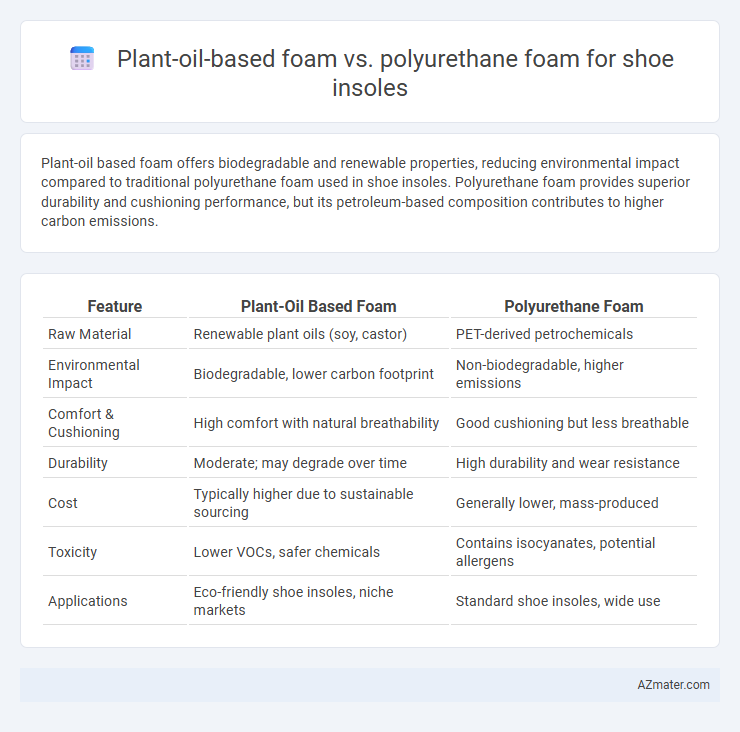 Plant-oil-based foam vs. polyurethane foam for shoe insoles

Plant-oil based foam offers biodegradable and renewable properties, reducing environmental impact compared to traditional polyurethane foam used in shoe insoles. Polyurethane foam provides superior durability and cushioning performance, but its petroleum-based composition contributes to higher carbon emissions.

| Feature | Plant-Oil Based Foam | Polyurethane Foam |
|---|---|---|
| Raw Material | Renewable plant oils (soy, castor) | PET-derived petrochemicals |
| Environmental Impact | Biodegradable, lower carbon footprint | Non-biodegradable, higher emissions |
| Comfort & Cushioning | High comfort with natural breathability | Good cushioning but less breathable |
| Durability | Moderate; may degrade over time | High durability and wear resistance |
| Cost | Typically higher due to sustainable sourcing | Generally lower, mass-produced |
| Toxicity | Lower VOCs, safer chemicals | Contains isocyanates, potential allergens |
| Applications | Eco-friendly shoe insoles, niche markets | Standard shoe insoles, wide use |

AZmater.com