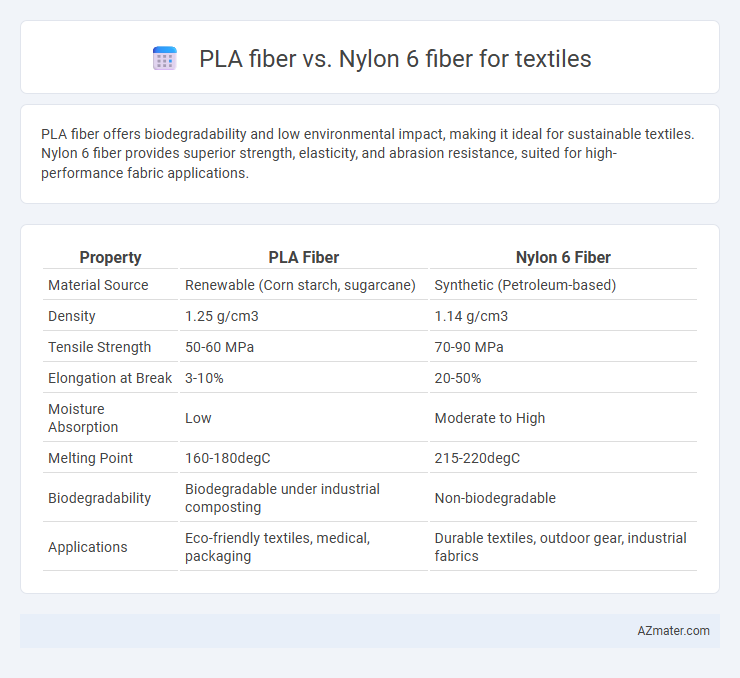 PLA fiber vs. Nylon 6 fiber for textiles

PLA fiber offers biodegradability and low environmental impact, making it ideal for sustainable textiles. Nylon 6 fiber provides superior strength, elasticity, and abrasion resistance, suited for high-performance fabric applications.

| Property | PLA Fiber | Nylon 6 Fiber |
|---|---|---|
| Material Source | Renewable (Corn starch, sugarcane) | Synthetic (Petroleum-based) |
| Density | 1.25 g/cm3 | 1.14 g/cm3 |
| Tensile Strength | 50-60 MPa | 70-90 MPa |
| Elongation at Break | 3-10% | 20-50% |
| Moisture Absorption | Low | Moderate to High |
| Melting Point | 160-180degC | 215-220degC |
| Biodegradability | Biodegradable under industrial composting | Non-biodegradable |
| Applications | Eco-friendly textiles, medical, packaging | Durable textiles, outdoor gear, industrial fabrics |

AZmater.com