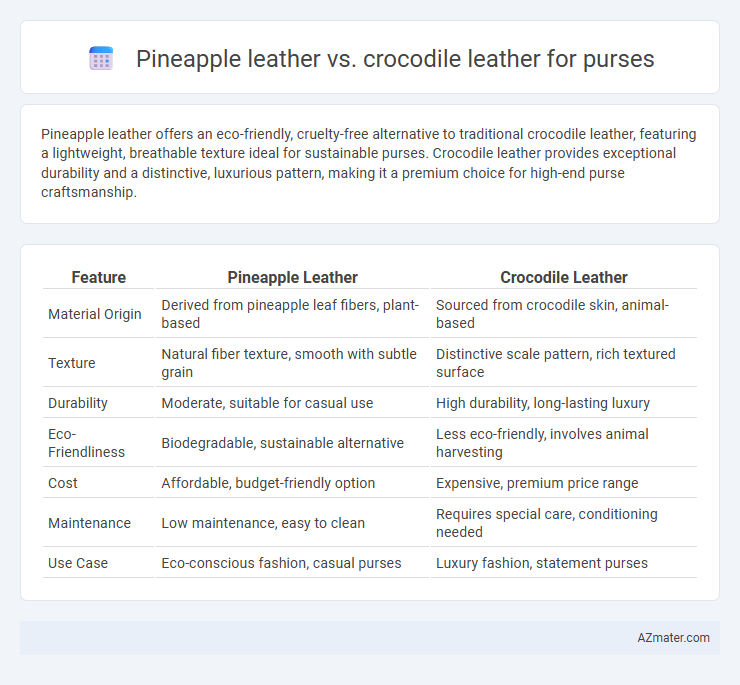 Pineapple leather vs. crocodile leather for purses

Pineapple leather offers an eco-friendly, cruelty-free alternative to traditional crocodile leather, featuring a lightweight, breathable texture ideal for sustainable purses. Crocodile leather provides exceptional durability and a distinctive, luxurious pattern, making it a premium choice for high-end purse craftsmanship.

| Feature | Pineapple Leather | Crocodile Leather |
|---|---|---|
| Material Origin | Derived from pineapple leaf fibers, plant-based | Sourced from crocodile skin, animal-based |
| Texture | Natural fiber texture, smooth with subtle grain | Distinctive scale pattern, rich textured surface |
| Durability | Moderate, suitable for casual use | High durability, long-lasting luxury |
| Eco-Friendliness | Biodegradable, sustainable alternative | Less eco-friendly, involves animal harvesting |
| Cost | Affordable, budget-friendly option | Expensive, premium price range |
| Maintenance | Low maintenance, easy to clean | Requires special care, conditioning needed |
| Use Case | Eco-conscious fashion, casual purses | Luxury fashion, statement purses |

AZmater.com