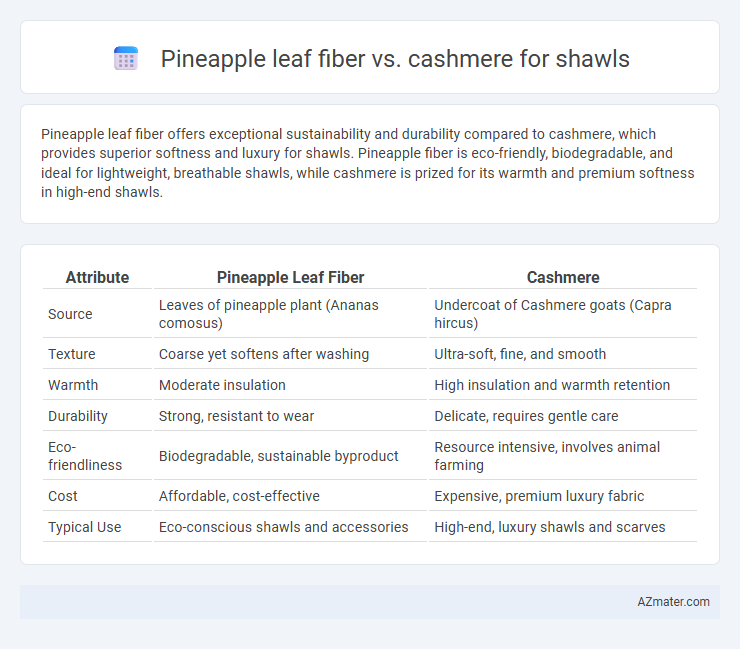 Pineapple leaf fiber vs. cashmere for shawls

Pineapple leaf fiber offers exceptional sustainability and durability compared to cashmere, which provides superior softness and luxury for shawls. Pineapple fiber is eco-friendly, biodegradable, and ideal for lightweight, breathable shawls, while cashmere is prized for its warmth and premium softness in high-end shawls.

| Attribute | Pineapple Leaf Fiber | Cashmere |
|---|---|---|
| Source | Leaves of pineapple plant (Ananas comosus) | Undercoat of Cashmere goats (Capra hircus) |
| Texture | Coarse yet softens after washing | Ultra-soft, fine, and smooth |
| Warmth | Moderate insulation | High insulation and warmth retention |
| Durability | Strong, resistant to wear | Delicate, requires gentle care |
| Eco-friendliness | Biodegradable, sustainable byproduct | Resource intensive, involves animal farming |
| Cost | Affordable, cost-effective | Expensive, premium luxury fabric |
| Typical Use | Eco-conscious shawls and accessories | High-end, luxury shawls and scarves |

AZmater.com