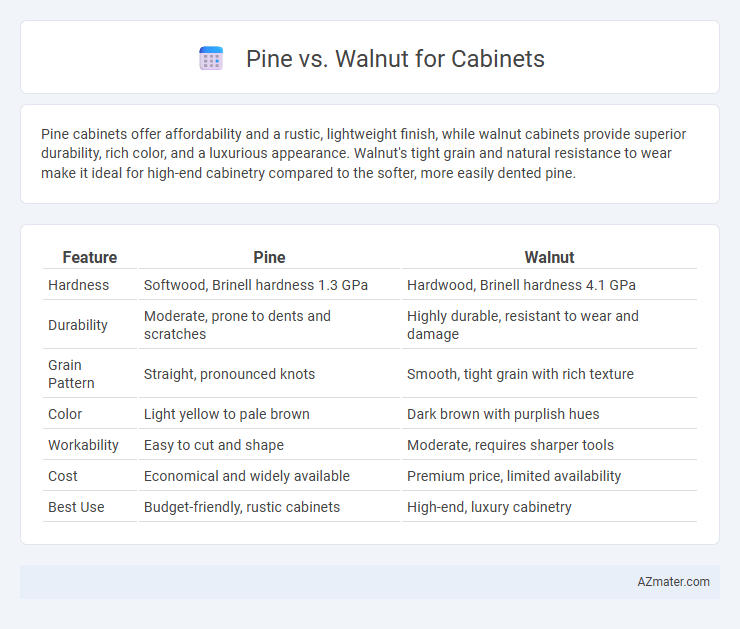 Pine vs. Walnut for Cabinets

Pine cabinets offer affordability and a rustic, lightweight finish, while walnut cabinets provide superior durability, rich color, and a luxurious appearance. Walnut's tight grain and natural resistance to wear make it ideal for high-end cabinetry compared to the softer, more easily dented pine.

| Feature | Pine | Walnut |
|---|---|---|
| Hardness | Softwood, Brinell hardness 1.3 GPa | Hardwood, Brinell hardness 4.1 GPa |
| Durability | Moderate, prone to dents and scratches | Highly durable, resistant to wear and damage |
| Grain Pattern | Straight, pronounced knots | Smooth, tight grain with rich texture |
| Color | Light yellow to pale brown | Dark brown with purplish hues |
| Workability | Easy to cut and shape | Moderate, requires sharper tools |
| Cost | Economical and widely available | Premium price, limited availability |
| Best Use | Budget-friendly, rustic cabinets | High-end, luxury cabinetry |

AZmater.com