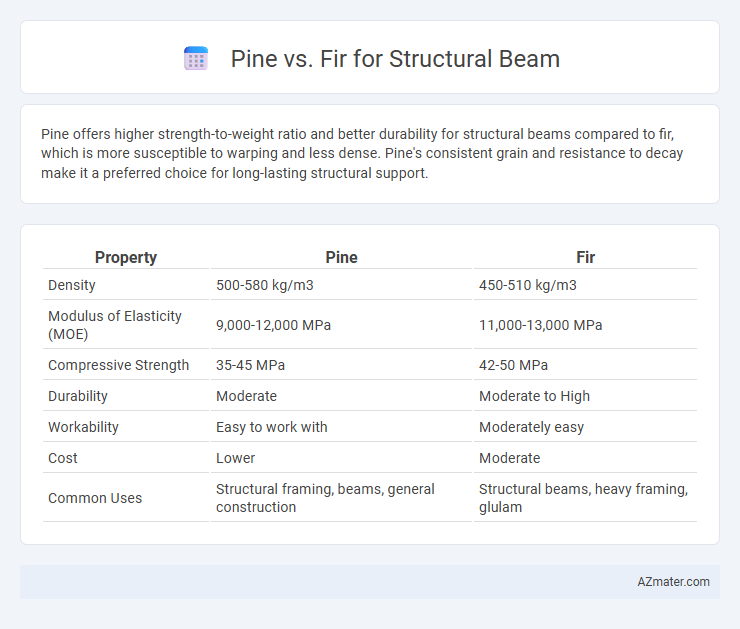 Pine vs. Fir for Structural Beam

Pine offers higher strength-to-weight ratio and better durability for structural beams compared to fir, which is more susceptible to warping and less dense. Pine's consistent grain and resistance to decay make it a preferred choice for long-lasting structural support.

| Property | Pine | Fir |
|---|---|---|
| Density | 500-580 kg/m3 | 450-510 kg/m3 |
| Modulus of Elasticity (MOE) | 9,000-12,000 MPa | 11,000-13,000 MPa |
| Compressive Strength | 35-45 MPa | 42-50 MPa |
| Durability | Moderate | Moderate to High |
| Workability | Easy to work with | Moderately easy |
| Cost | Lower | Moderate |
| Common Uses | Structural framing, beams, general construction | Structural beams, heavy framing, glulam |

AZmater.com