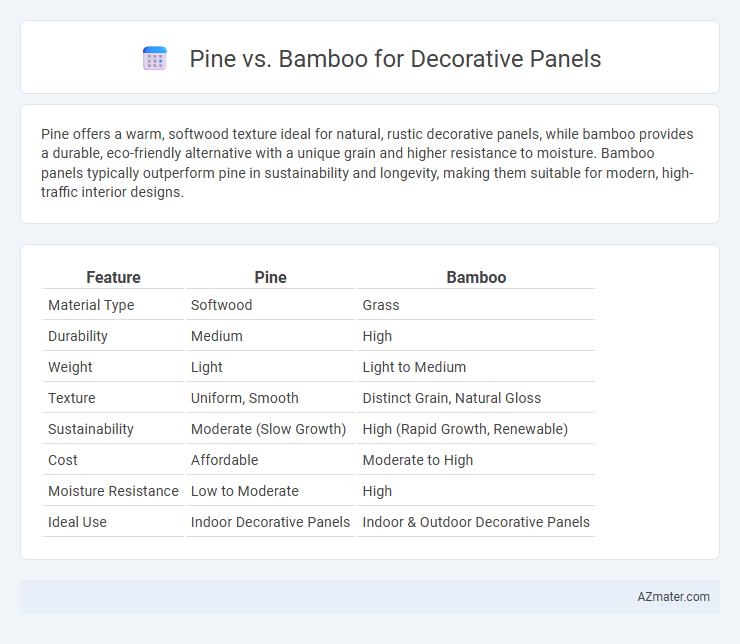 Pine vs. Bamboo for Decorative Panels

Pine offers a warm, softwood texture ideal for natural, rustic decorative panels, while bamboo provides a durable, eco-friendly alternative with a unique grain and higher resistance to moisture. Bamboo panels typically outperform pine in sustainability and longevity, making them suitable for modern, high-traffic interior designs.

| Feature | Pine | Bamboo |
|---|---|---|
| Material Type | Softwood | Grass |
| Durability | Medium | High |
| Weight | Light | Light to Medium |
| Texture | Uniform, Smooth | Distinct Grain, Natural Gloss |
| Sustainability | Moderate (Slow Growth) | High (Rapid Growth, Renewable) |
| Cost | Affordable | Moderate to High |
| Moisture Resistance | Low to Moderate | High |
| Ideal Use | Indoor Decorative Panels | Indoor & Outdoor Decorative Panels |

AZmater.com