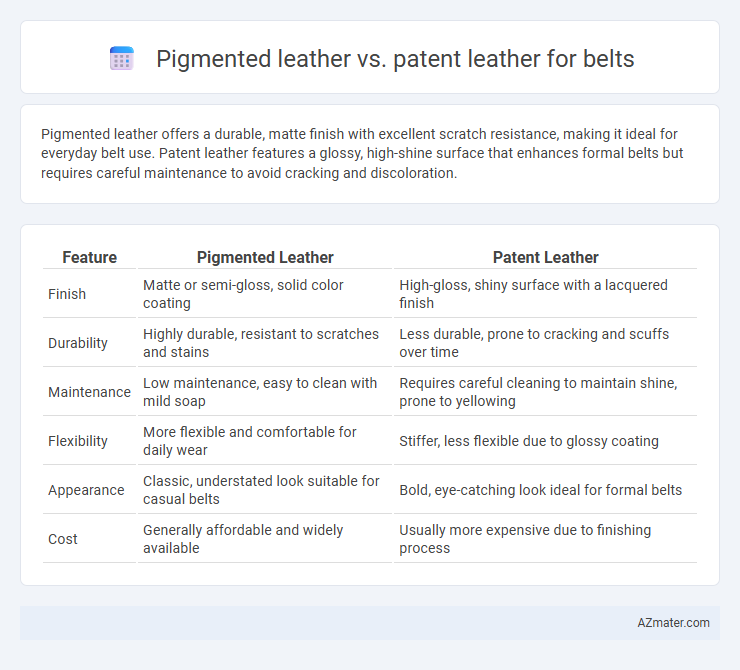 Pigmented leather vs. patent leather for belts

Pigmented leather offers a durable, matte finish with excellent scratch resistance, making it ideal for everyday belt use. Patent leather features a glossy, high-shine surface that enhances formal belts but requires careful maintenance to avoid cracking and discoloration.

| Feature | Pigmented Leather | Patent Leather |
|---|---|---|
| Finish | Matte or semi-gloss, solid color coating | High-gloss, shiny surface with a lacquered finish |
| Durability | Highly durable, resistant to scratches and stains | Less durable, prone to cracking and scuffs over time |
| Maintenance | Low maintenance, easy to clean with mild soap | Requires careful cleaning to maintain shine, prone to yellowing |
| Flexibility | More flexible and comfortable for daily wear | Stiffer, less flexible due to glossy coating |
| Appearance | Classic, understated look suitable for casual belts | Bold, eye-catching look ideal for formal belts |
| Cost | Generally affordable and widely available | Usually more expensive due to finishing process |

AZmater.com