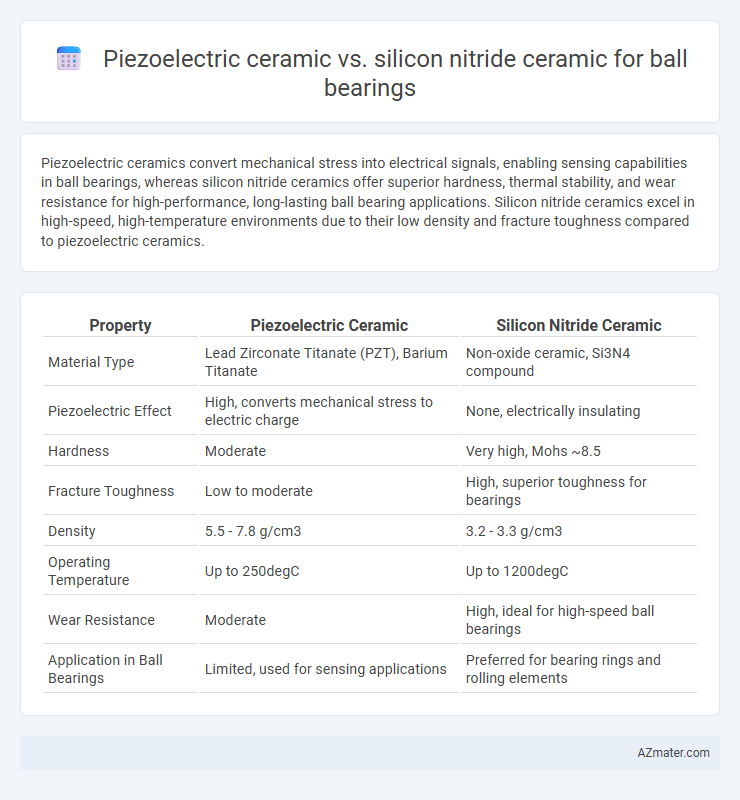 Piezoelectric ceramic vs. silicon nitride ceramic for ball bearings

Piezoelectric ceramics convert mechanical stress into electrical signals, enabling sensing capabilities in ball bearings, whereas silicon nitride ceramics offer superior hardness, thermal stability, and wear resistance for high-performance, long-lasting ball bearing applications. Silicon nitride ceramics excel in high-speed, high-temperature environments due to their low density and fracture toughness compared to piezoelectric ceramics.

| Property | Piezoelectric Ceramic | Silicon Nitride Ceramic |
|---|---|---|
| Material Type | Lead Zirconate Titanate (PZT), Barium Titanate | Non-oxide ceramic, Si3N4 compound |
| Piezoelectric Effect | High, converts mechanical stress to electric charge | None, electrically insulating |
| Hardness | Moderate | Very high, Mohs ~8.5 |
| Fracture Toughness | Low to moderate | High, superior toughness for bearings |
| Density | 5.5 - 7.8 g/cm3 | 3.2 - 3.3 g/cm3 |
| Operating Temperature | Up to 250degC | Up to 1200degC |
| Wear Resistance | Moderate | High, ideal for high-speed ball bearings |
| Application in Ball Bearings | Limited, used for sensing applications | Preferred for bearing rings and rolling elements |

AZmater.com