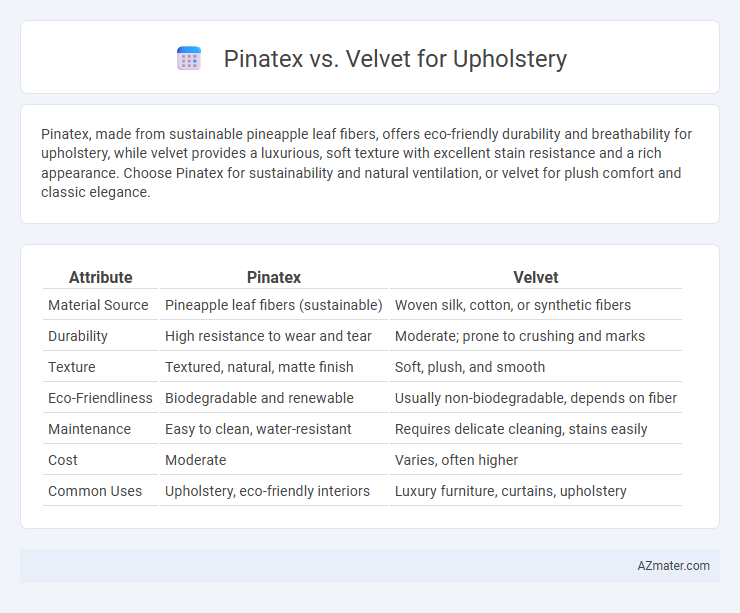 Pinatex vs. Velvet for Upholstery

Pinatex, made from sustainable pineapple leaf fibers, offers eco-friendly durability and breathability for upholstery, while velvet provides a luxurious, soft texture with excellent stain resistance and a rich appearance. Choose Pinatex for sustainability and natural ventilation, or velvet for plush comfort and classic elegance.

| Attribute | Pinatex | Velvet |
|---|---|---|
| Material Source | Pineapple leaf fibers (sustainable) | Woven silk, cotton, or synthetic fibers |
| Durability | High resistance to wear and tear | Moderate; prone to crushing and marks |
| Texture | Textured, natural, matte finish | Soft, plush, and smooth |
| Eco-Friendliness | Biodegradable and renewable | Usually non-biodegradable, depends on fiber |
| Maintenance | Easy to clean, water-resistant | Requires delicate cleaning, stains easily |
| Cost | Moderate | Varies, often higher |
| Common Uses | Upholstery, eco-friendly interiors | Luxury furniture, curtains, upholstery |

AZmater.com