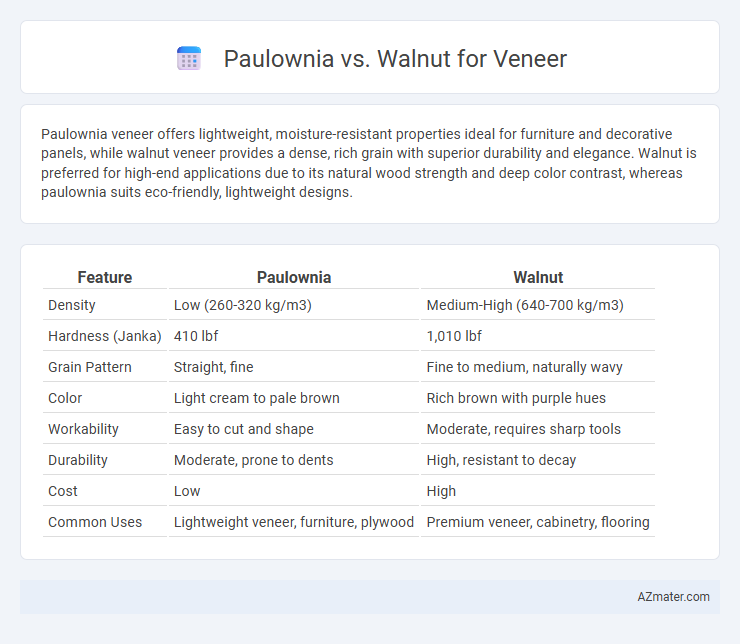 Paulownia vs. Walnut for Veneer

Paulownia veneer offers lightweight, moisture-resistant properties ideal for furniture and decorative panels, while walnut veneer provides a dense, rich grain with superior durability and elegance. Walnut is preferred for high-end applications due to its natural wood strength and deep color contrast, whereas paulownia suits eco-friendly, lightweight designs.

| Feature | Paulownia | Walnut |
|---|---|---|
| Density | Low (260-320 kg/m3) | Medium-High (640-700 kg/m3) |
| Hardness (Janka) | 410 lbf | 1,010 lbf |
| Grain Pattern | Straight, fine | Fine to medium, naturally wavy |
| Color | Light cream to pale brown | Rich brown with purple hues |
| Workability | Easy to cut and shape | Moderate, requires sharp tools |
| Durability | Moderate, prone to dents | High, resistant to decay |
| Cost | Low | High |
| Common Uses | Lightweight veneer, furniture, plywood | Premium veneer, cabinetry, flooring |

AZmater.com