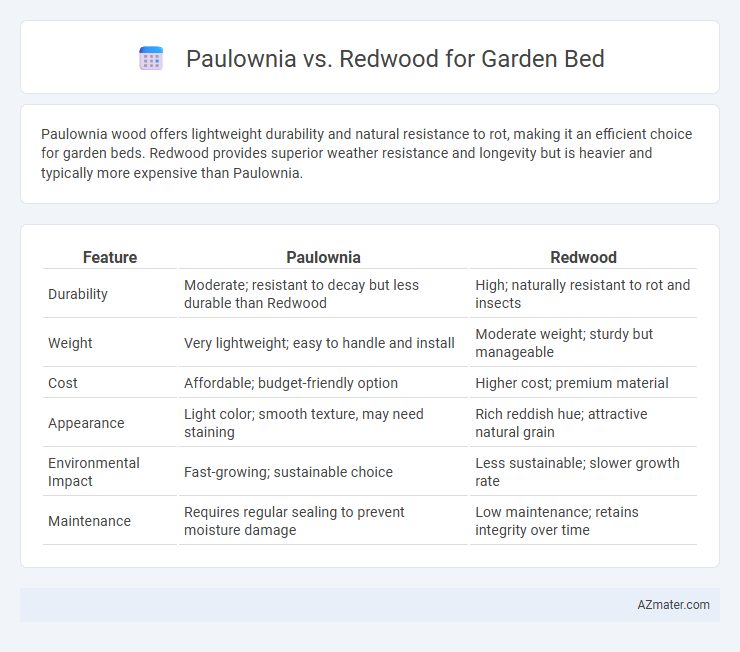 Paulownia vs. Redwood for Garden Bed

Paulownia wood offers lightweight durability and natural resistance to rot, making it an efficient choice for garden beds. Redwood provides superior weather resistance and longevity but is heavier and typically more expensive than Paulownia.

| Feature | Paulownia | Redwood |
|---|---|---|
| Durability | Moderate; resistant to decay but less durable than Redwood | High; naturally resistant to rot and insects |
| Weight | Very lightweight; easy to handle and install | Moderate weight; sturdy but manageable |
| Cost | Affordable; budget-friendly option | Higher cost; premium material |
| Appearance | Light color; smooth texture, may need staining | Rich reddish hue; attractive natural grain |
| Environmental Impact | Fast-growing; sustainable choice | Less sustainable; slower growth rate |
| Maintenance | Requires regular sealing to prevent moisture damage | Low maintenance; retains integrity over time |

AZmater.com