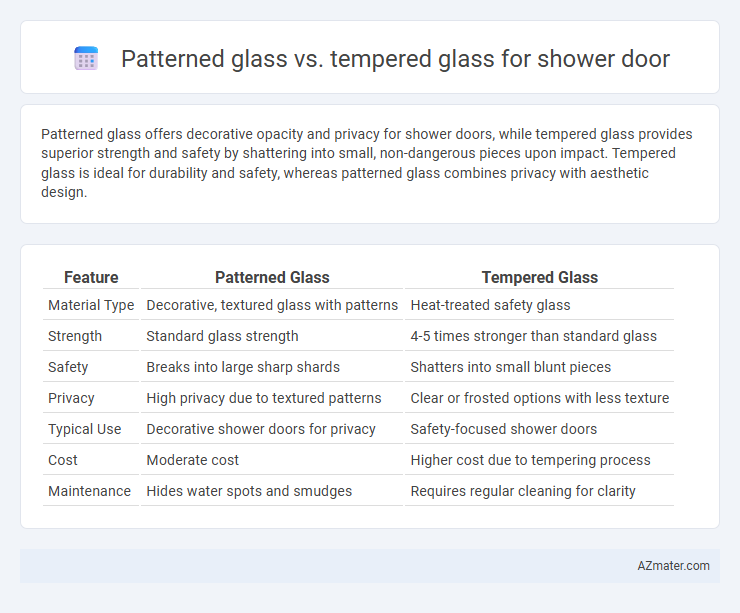 Patterned glass vs. tempered glass for shower door

Patterned glass offers decorative opacity and privacy for shower doors, while tempered glass provides superior strength and safety by shattering into small, non-dangerous pieces upon impact. Tempered glass is ideal for durability and safety, whereas patterned glass combines privacy with aesthetic design.

| Feature | Patterned Glass | Tempered Glass |
|---|---|---|
| Material Type | Decorative, textured glass with patterns | Heat-treated safety glass |
| Strength | Standard glass strength | 4-5 times stronger than standard glass |
| Safety | Breaks into large sharp shards | Shatters into small blunt pieces |
| Privacy | High privacy due to textured patterns | Clear or frosted options with less texture |
| Typical Use | Decorative shower doors for privacy | Safety-focused shower doors |
| Cost | Moderate cost | Higher cost due to tempering process |
| Maintenance | Hides water spots and smudges | Requires regular cleaning for clarity |

AZmater.com