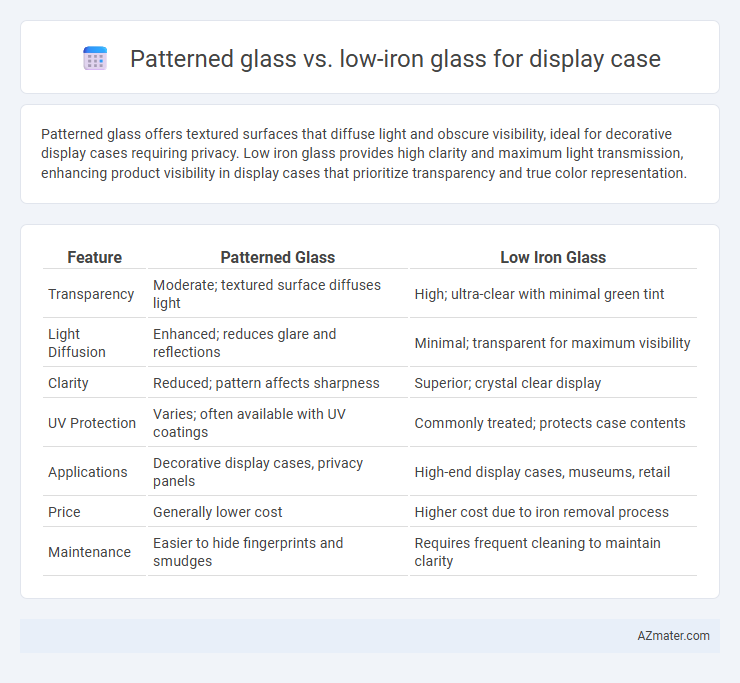 Patterned glass vs. low-iron glass for display case

Patterned glass offers textured surfaces that diffuse light and obscure visibility, ideal for decorative display cases requiring privacy. Low iron glass provides high clarity and maximum light transmission, enhancing product visibility in display cases that prioritize transparency and true color representation.

| Feature | Patterned Glass | Low Iron Glass |
|---|---|---|
| Transparency | Moderate; textured surface diffuses light | High; ultra-clear with minimal green tint |
| Light Diffusion | Enhanced; reduces glare and reflections | Minimal; transparent for maximum visibility |
| Clarity | Reduced; pattern affects sharpness | Superior; crystal clear display |
| UV Protection | Varies; often available with UV coatings | Commonly treated; protects case contents |
| Applications | Decorative display cases, privacy panels | High-end display cases, museums, retail |
| Price | Generally lower cost | Higher cost due to iron removal process |
| Maintenance | Easier to hide fingerprints and smudges | Requires frequent cleaning to maintain clarity |

AZmater.com