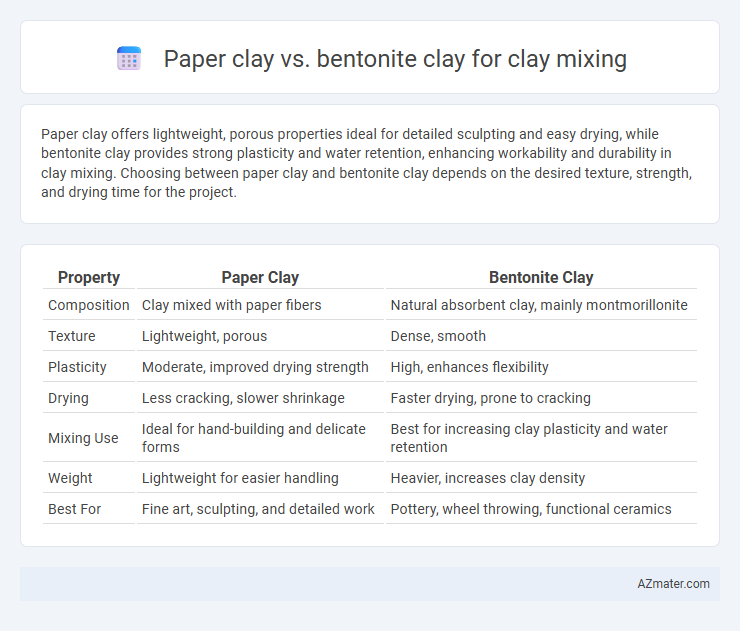 Paper clay vs. bentonite clay for clay mixing

Paper clay offers lightweight, porous properties ideal for detailed sculpting and easy drying, while bentonite clay provides strong plasticity and water retention, enhancing workability and durability in clay mixing. Choosing between paper clay and bentonite clay depends on the desired texture, strength, and drying time for the project.

| Property | Paper Clay | Bentonite Clay |
|---|---|---|
| Composition | Clay mixed with paper fibers | Natural absorbent clay, mainly montmorillonite |
| Texture | Lightweight, porous | Dense, smooth |
| Plasticity | Moderate, improved drying strength | High, enhances flexibility |
| Drying | Less cracking, slower shrinkage | Faster drying, prone to cracking |
| Mixing Use | Ideal for hand-building and delicate forms | Best for increasing clay plasticity and water retention |
| Weight | Lightweight for easier handling | Heavier, increases clay density |
| Best For | Fine art, sculpting, and detailed work | Pottery, wheel throwing, functional ceramics |

AZmater.com