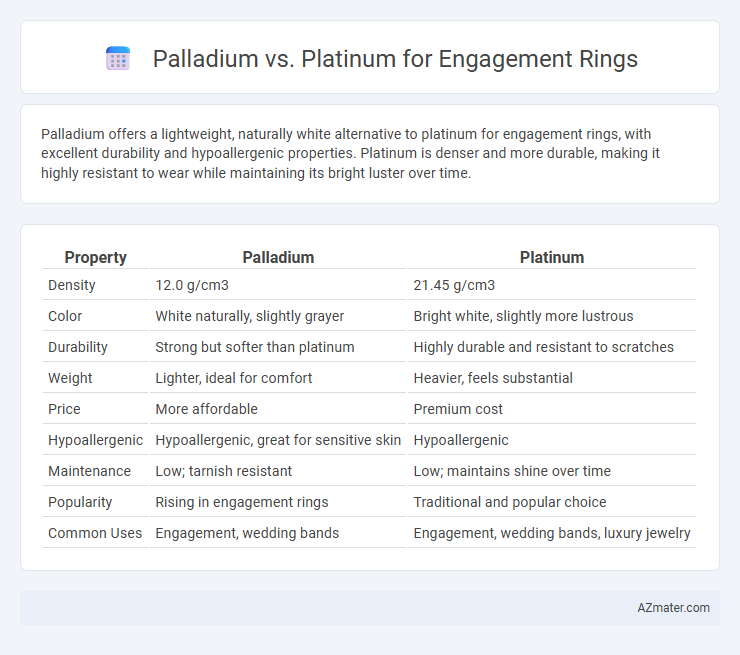 Palladium vs. Platinum for Engagement Rings

Palladium offers a lightweight, naturally white alternative to platinum for engagement rings, with excellent durability and hypoallergenic properties. Platinum is denser and more durable, making it highly resistant to wear while maintaining its bright luster over time.

| Property | Palladium | Platinum |
|---|---|---|
| Density | 12.0 g/cm3 | 21.45 g/cm3 |
| Color | White naturally, slightly grayer | Bright white, slightly more lustrous |
| Durability | Strong but softer than platinum | Highly durable and resistant to scratches |
| Weight | Lighter, ideal for comfort | Heavier, feels substantial |
| Price | More affordable | Premium cost |
| Hypoallergenic | Hypoallergenic, great for sensitive skin | Hypoallergenic |
| Maintenance | Low; tarnish resistant | Low; maintains shine over time |
| Popularity | Rising in engagement rings | Traditional and popular choice |
| Common Uses | Engagement, wedding bands | Engagement, wedding bands, luxury jewelry |

AZmater.com