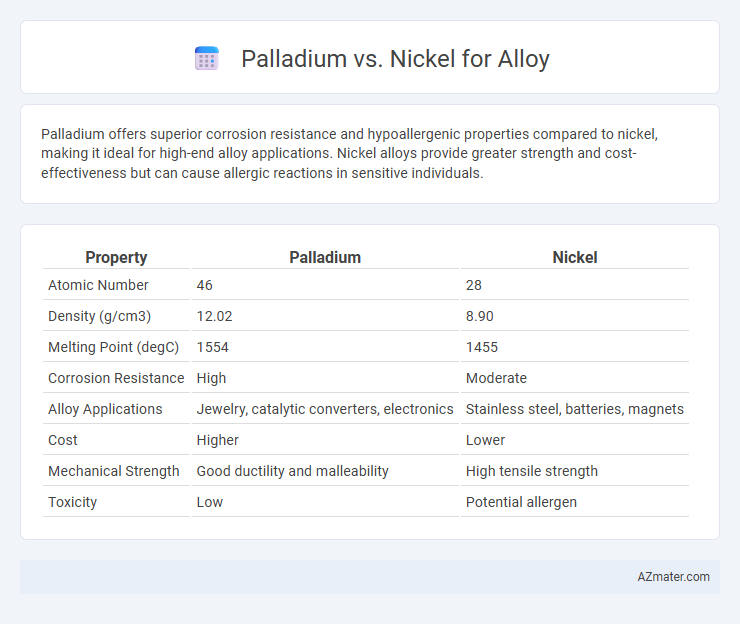 Palladium vs. Nickel for Alloy

Palladium offers superior corrosion resistance and hypoallergenic properties compared to nickel, making it ideal for high-end alloy applications. Nickel alloys provide greater strength and cost-effectiveness but can cause allergic reactions in sensitive individuals.

| Property | Palladium | Nickel |
|---|---|---|
| Atomic Number | 46 | 28 |
| Density (g/cm3) | 12.02 | 8.90 |
| Melting Point (degC) | 1554 | 1455 |
| Corrosion Resistance | High | Moderate |
| Alloy Applications | Jewelry, catalytic converters, electronics | Stainless steel, batteries, magnets |
| Cost | Higher | Lower |
| Mechanical Strength | Good ductility and malleability | High tensile strength |
| Toxicity | Low | Potential allergen |

AZmater.com