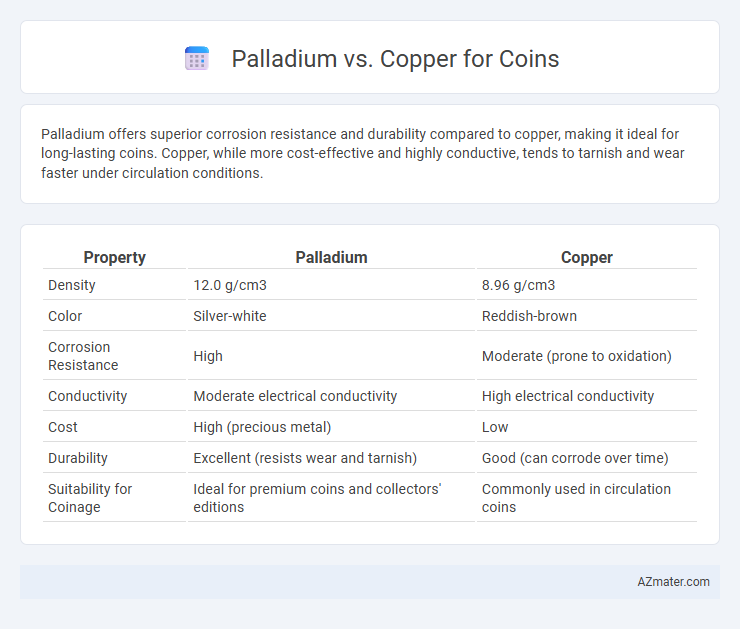 Palladium vs. Copper for Coins

Palladium offers superior corrosion resistance and durability compared to copper, making it ideal for long-lasting coins. Copper, while more cost-effective and highly conductive, tends to tarnish and wear faster under circulation conditions.

| Property | Palladium | Copper |
|---|---|---|
| Density | 12.0 g/cm3 | 8.96 g/cm3 |
| Color | Silver-white | Reddish-brown |
| Corrosion Resistance | High | Moderate (prone to oxidation) |
| Conductivity | Moderate electrical conductivity | High electrical conductivity |
| Cost | High (precious metal) | Low |
| Durability | Excellent (resists wear and tarnish) | Good (can corrode over time) |
| Suitability for Coinage | Ideal for premium coins and collectors' editions | Commonly used in circulation coins |

AZmater.com