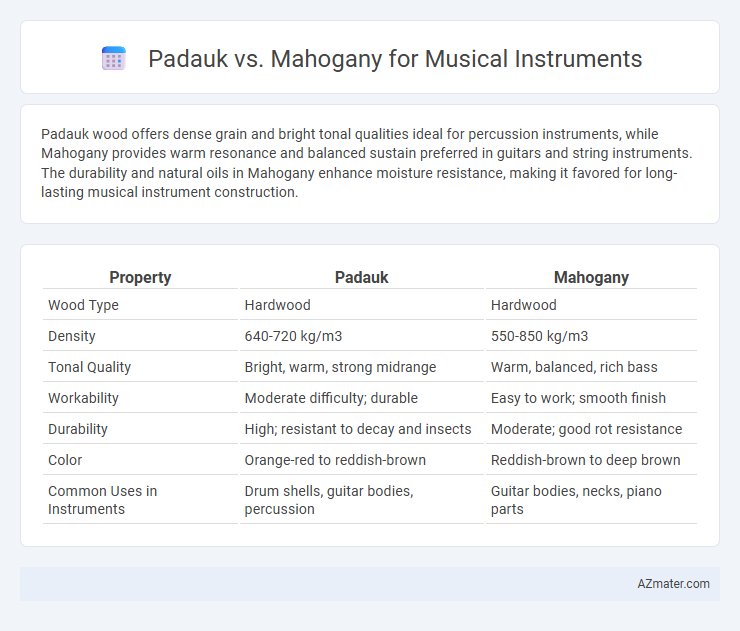 Padauk vs. Mahogany for Musical Instruments

Padauk wood offers dense grain and bright tonal qualities ideal for percussion instruments, while Mahogany provides warm resonance and balanced sustain preferred in guitars and string instruments. The durability and natural oils in Mahogany enhance moisture resistance, making it favored for long-lasting musical instrument construction.

| Property | Padauk | Mahogany |
|---|---|---|
| Wood Type | Hardwood | Hardwood |
| Density | 640-720 kg/m3 | 550-850 kg/m3 |
| Tonal Quality | Bright, warm, strong midrange | Warm, balanced, rich bass |
| Workability | Moderate difficulty; durable | Easy to work; smooth finish |
| Durability | High; resistant to decay and insects | Moderate; good rot resistance |
| Color | Orange-red to reddish-brown | Reddish-brown to deep brown |
| Common Uses in Instruments | Drum shells, guitar bodies, percussion | Guitar bodies, necks, piano parts |

AZmater.com