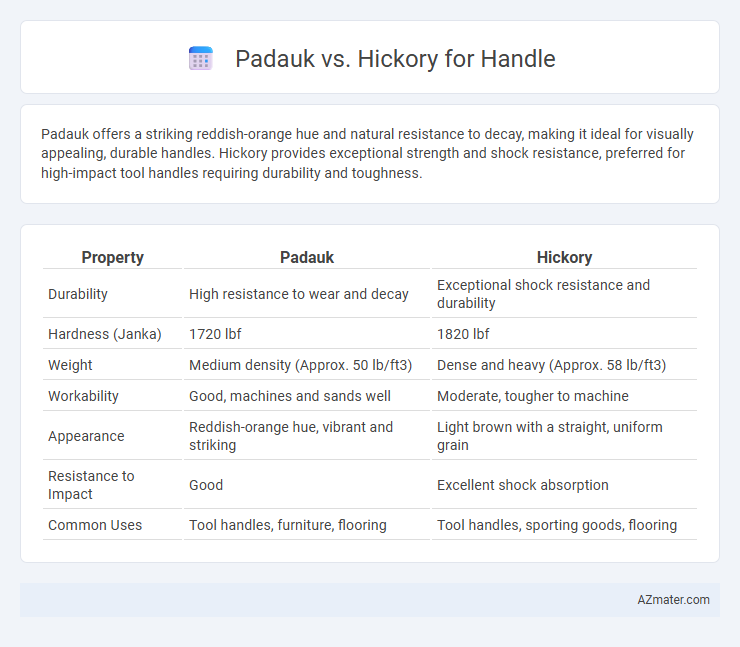 Padauk vs. Hickory for Handle

Padauk offers a striking reddish-orange hue and natural resistance to decay, making it ideal for visually appealing, durable handles. Hickory provides exceptional strength and shock resistance, preferred for high-impact tool handles requiring durability and toughness.

| Property | Padauk | Hickory |
|---|---|---|
| Durability | High resistance to wear and decay | Exceptional shock resistance and durability |
| Hardness (Janka) | 1720 lbf | 1820 lbf |
| Weight | Medium density (Approx. 50 lb/ft3) | Dense and heavy (Approx. 58 lb/ft3) |
| Workability | Good, machines and sands well | Moderate, tougher to machine |
| Appearance | Reddish-orange hue, vibrant and striking | Light brown with a straight, uniform grain |
| Resistance to Impact | Good | Excellent shock absorption |
| Common Uses | Tool handles, furniture, flooring | Tool handles, sporting goods, flooring |

AZmater.com