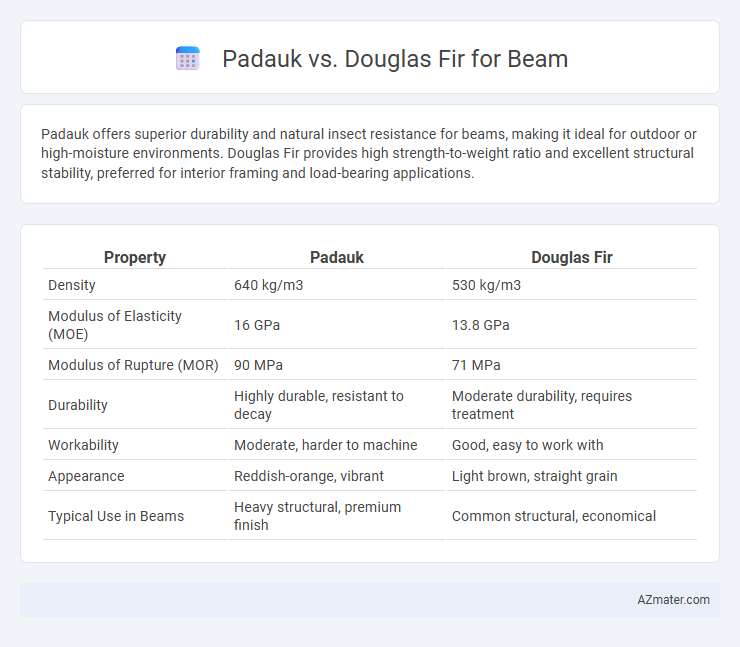 Padauk vs. Douglas Fir for Beam

Padauk offers superior durability and natural insect resistance for beams, making it ideal for outdoor or high-moisture environments. Douglas Fir provides high strength-to-weight ratio and excellent structural stability, preferred for interior framing and load-bearing applications.

| Property | Padauk | Douglas Fir |
|---|---|---|
| Density | 640 kg/m3 | 530 kg/m3 |
| Modulus of Elasticity (MOE) | 16 GPa | 13.8 GPa |
| Modulus of Rupture (MOR) | 90 MPa | 71 MPa |
| Durability | Highly durable, resistant to decay | Moderate durability, requires treatment |
| Workability | Moderate, harder to machine | Good, easy to work with |
| Appearance | Reddish-orange, vibrant | Light brown, straight grain |
| Typical Use in Beams | Heavy structural, premium finish | Common structural, economical |

AZmater.com