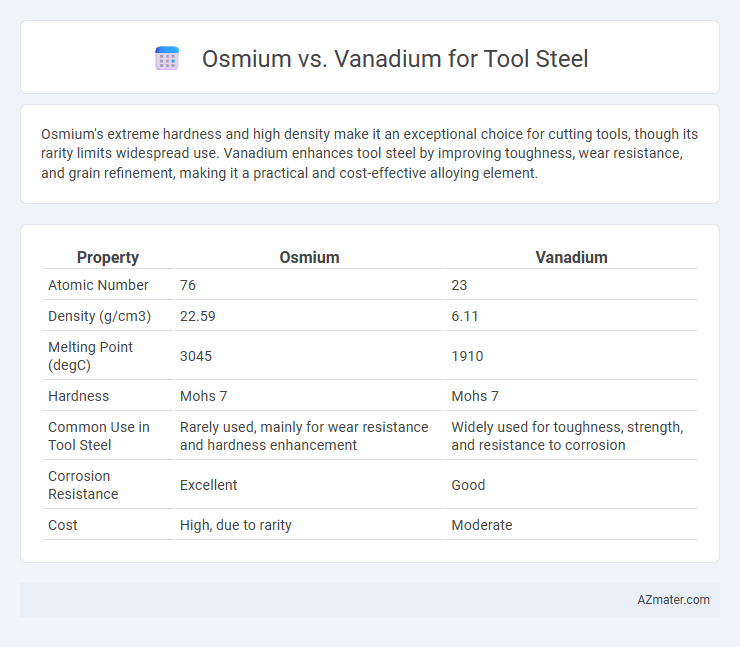 Osmium vs. Vanadium for Tool Steel

Osmium's extreme hardness and high density make it an exceptional choice for cutting tools, though its rarity limits widespread use. Vanadium enhances tool steel by improving toughness, wear resistance, and grain refinement, making it a practical and cost-effective alloying element.

| Property | Osmium | Vanadium |
|---|---|---|
| Atomic Number | 76 | 23 |
| Density (g/cm3) | 22.59 | 6.11 |
| Melting Point (degC) | 3045 | 1910 |
| Hardness | Mohs 7 | Mohs 7 |
| Common Use in Tool Steel | Rarely used, mainly for wear resistance and hardness enhancement | Widely used for toughness, strength, and resistance to corrosion |
| Corrosion Resistance | Excellent | Good |
| Cost | High, due to rarity | Moderate |

AZmater.com