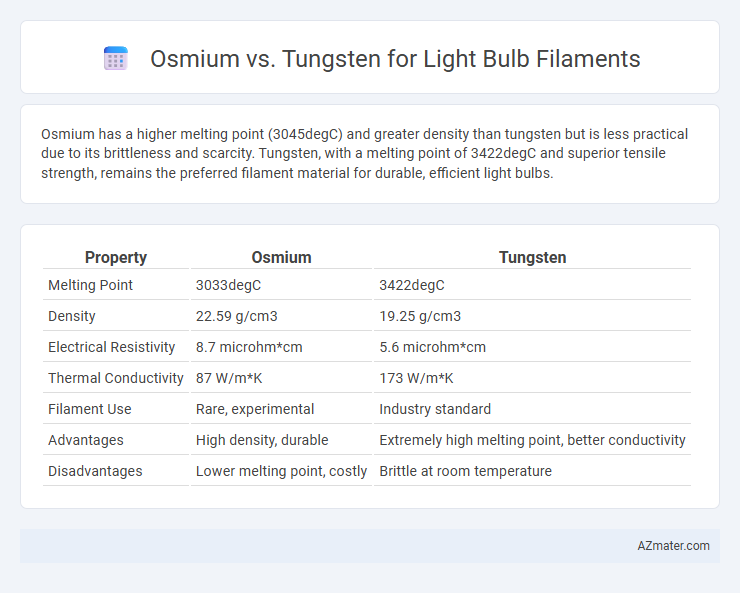 Osmium vs. Tungsten for Light Bulb Filaments

Osmium has a higher melting point (3045degC) and greater density than tungsten but is less practical due to its brittleness and scarcity. Tungsten, with a melting point of 3422degC and superior tensile strength, remains the preferred filament material for durable, efficient light bulbs.

| Property | Osmium | Tungsten |
|---|---|---|
| Melting Point | 3033degC | 3422degC |
| Density | 22.59 g/cm3 | 19.25 g/cm3 |
| Electrical Resistivity | 8.7 microhm*cm | 5.6 microhm*cm |
| Thermal Conductivity | 87 W/m*K | 173 W/m*K |
| Filament Use | Rare, experimental | Industry standard |
| Advantages | High density, durable | Extremely high melting point, better conductivity |
| Disadvantages | Lower melting point, costly | Brittle at room temperature |

AZmater.com