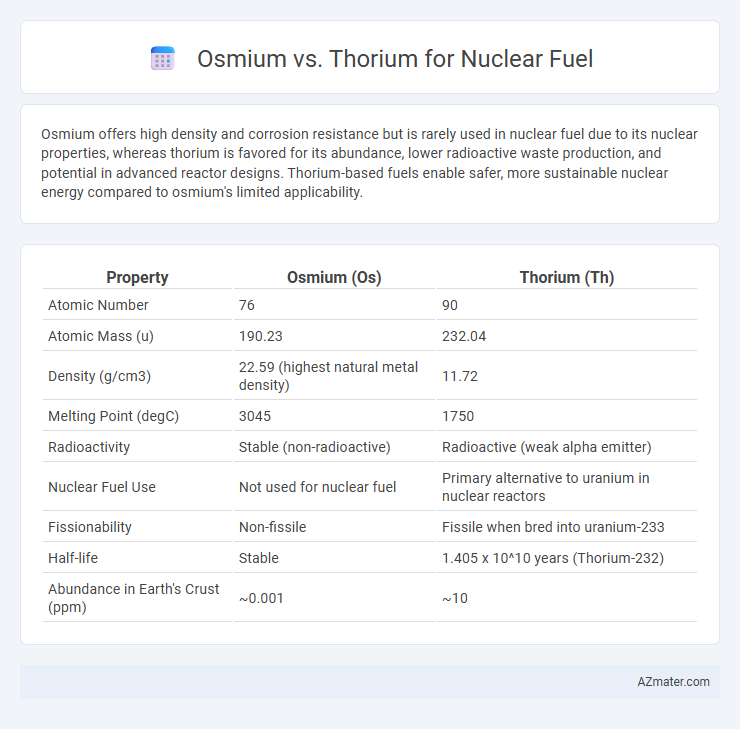 Osmium vs. Thorium for Nuclear Fuel

Osmium offers high density and corrosion resistance but is rarely used in nuclear fuel due to its nuclear properties, whereas thorium is favored for its abundance, lower radioactive waste production, and potential in advanced reactor designs. Thorium-based fuels enable safer, more sustainable nuclear energy compared to osmium's limited applicability.

| Property | Osmium (Os) | Thorium (Th) |
|---|---|---|
| Atomic Number | 76 | 90 |
| Atomic Mass (u) | 190.23 | 232.04 |
| Density (g/cm3) | 22.59 (highest natural metal density) | 11.72 |
| Melting Point (degC) | 3045 | 1750 |
| Radioactivity | Stable (non-radioactive) | Radioactive (weak alpha emitter) |
| Nuclear Fuel Use | Not used for nuclear fuel | Primary alternative to uranium in nuclear reactors |
| Fissionability | Non-fissile | Fissile when bred into uranium-233 |
| Half-life | Stable | 1.405 x 10^10 years (Thorium-232) |
| Abundance in Earth's Crust (ppm) | ~0.001 | ~10 |

AZmater.com