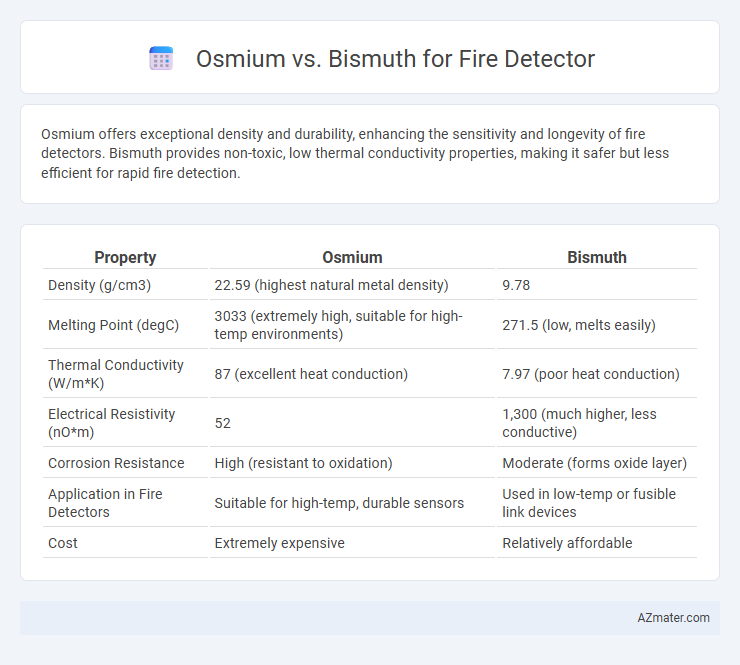 Osmium vs. Bismuth for Fire Detector

Osmium offers exceptional density and durability, enhancing the sensitivity and longevity of fire detectors. Bismuth provides non-toxic, low thermal conductivity properties, making it safer but less efficient for rapid fire detection.

| Property | Osmium | Bismuth |
|---|---|---|
| Density (g/cm3) | 22.59 (highest natural metal density) | 9.78 |
| Melting Point (degC) | 3033 (extremely high, suitable for high-temp environments) | 271.5 (low, melts easily) |
| Thermal Conductivity (W/m*K) | 87 (excellent heat conduction) | 7.97 (poor heat conduction) |
| Electrical Resistivity (nO*m) | 52 | 1,300 (much higher, less conductive) |
| Corrosion Resistance | High (resistant to oxidation) | Moderate (forms oxide layer) |
| Application in Fire Detectors | Suitable for high-temp, durable sensors | Used in low-temp or fusible link devices |
| Cost | Extremely expensive | Relatively affordable |

AZmater.com